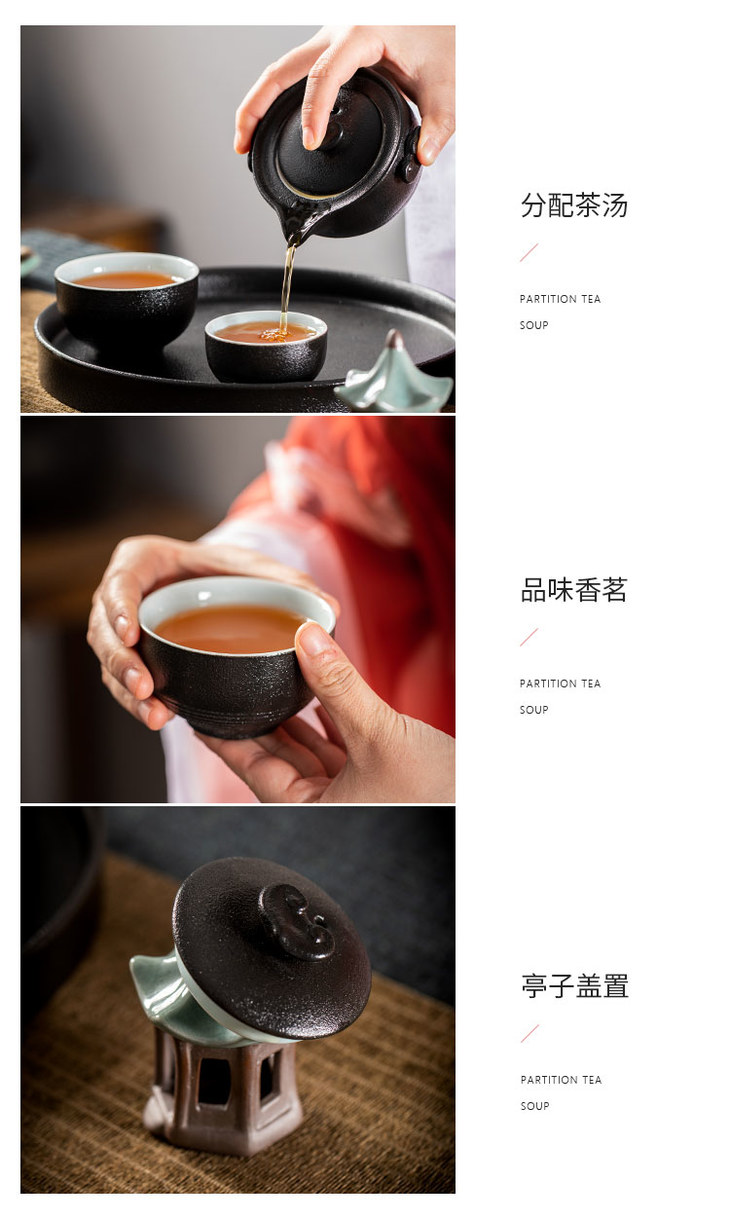 分配茶汤

PARTITION TEA SOUP

品味香茗

PARTITION TEA SOUP

亭子盖置

PARTITION TEA SOUP