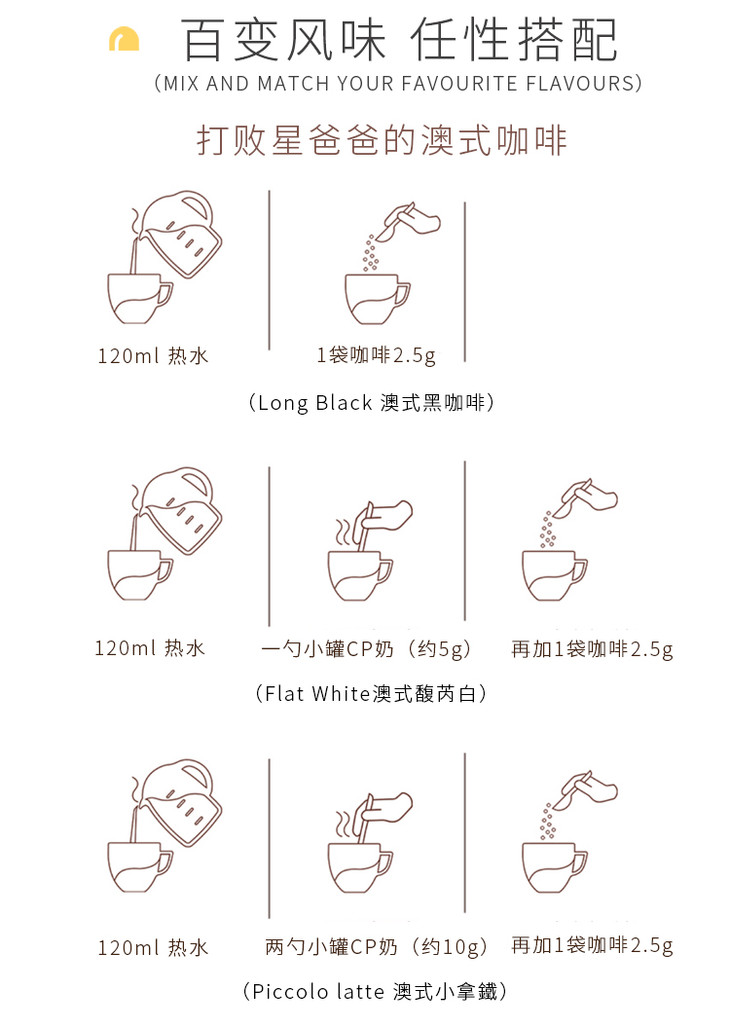 百变风味 任性搭配

(MIX AND MATCH YOUR FAVOURITE FLAVOURS)

打败星爸爸的澳式咖啡

120ml 热水

1袋咖啡2.5g

(Long Black 澳式黑咖啡)

120ml 热水

一勺小罐CP奶（约5g）

再加1袋咖啡2.5g

(Flat White澳式馥芮白)

120ml 热水

两勺小罐CP奶（约10g）

再加1袋咖啡2.5g

(Piccolo latte 澳式小拿鐵)