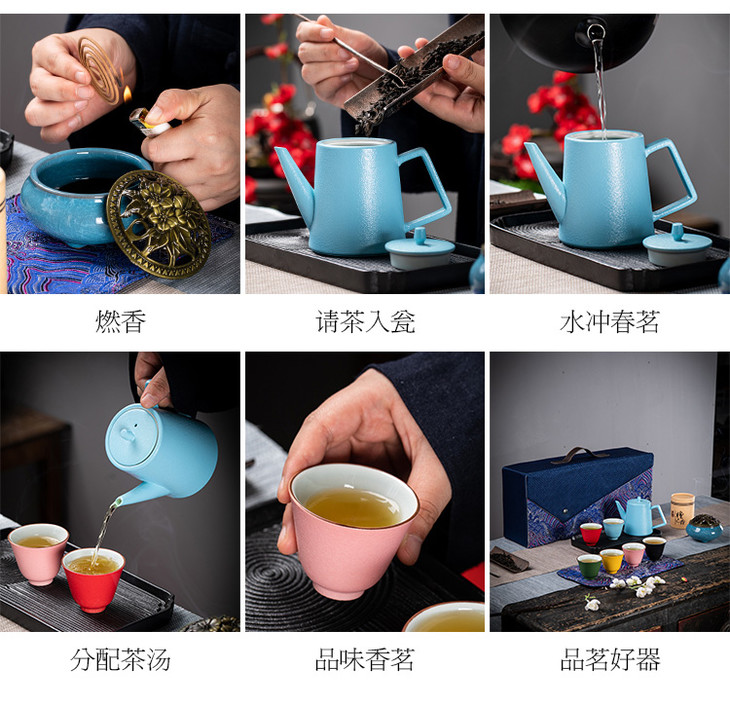 燃香

请茶入瓮

水冲春茗

分配茶汤

品味香茗

品茗好器