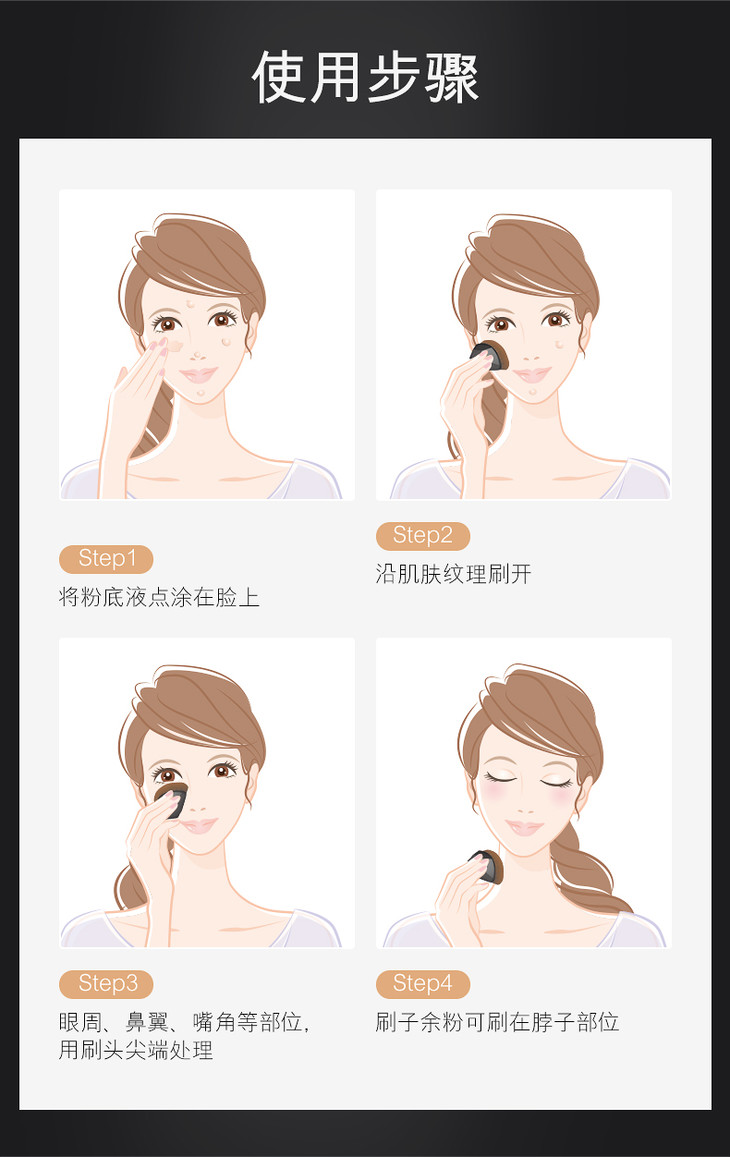 使用步骤

Step1
将粉底液点涂在脸上

Step2
沿肌肤纹理刷开

Step3
眼周、鼻翼、嘴角等部位，用刷头尖端处理

Step4
刷子余粉可刷在脖子部位