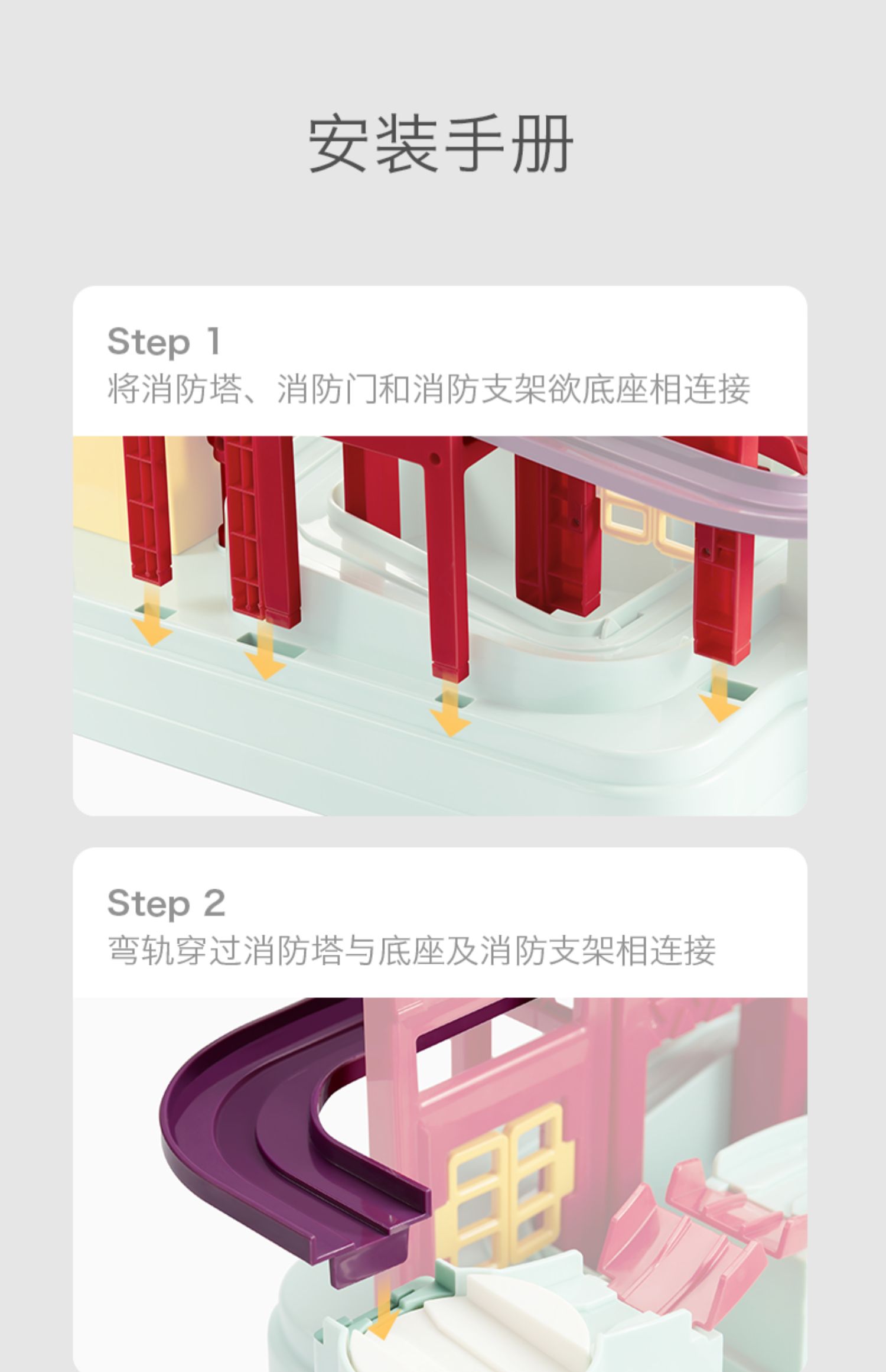 安装手册

Step 1
将消防塔、消防门和消防支架欲底座相连接

Step 2
弯轨穿过消防塔与底座及消防支架相连接