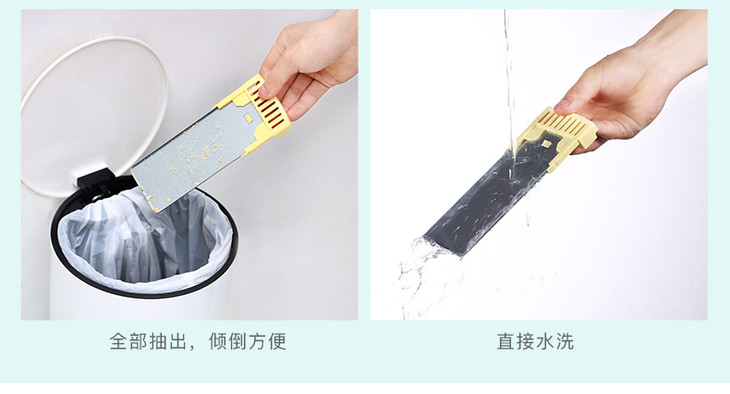 全部抽出，倾倒方便

直接水洗