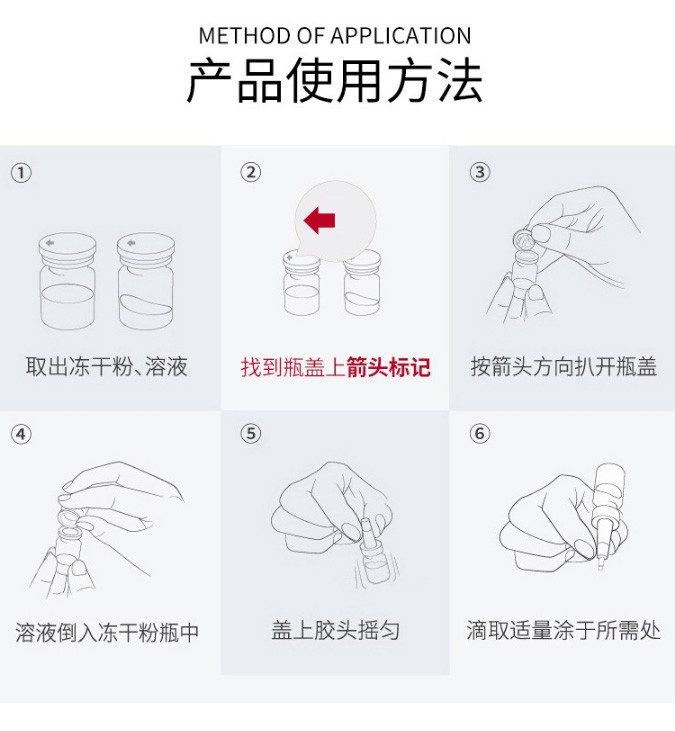 METHOD OF APPLICATION
产品使用方法

①
取出冻干粉、溶液

②
找到瓶盖上箭头标记

③
按箭头方向扒开瓶盖

④
溶液倒入冻干粉瓶中

⑤
盖上胶头摇匀

⑥
滴取适量涂于所需处