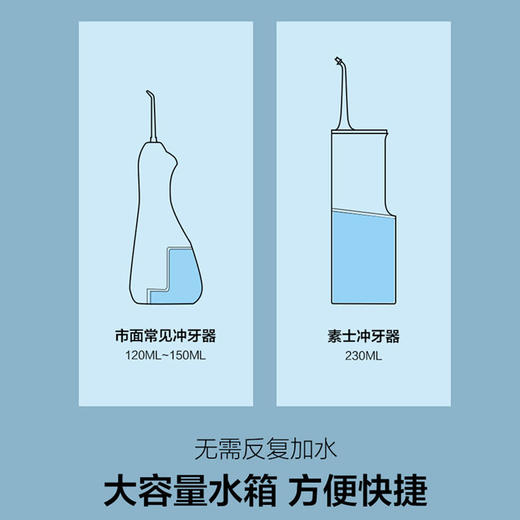 市面常见冲牙器
120ML~150ML

素士冲牙器
230ML

无需反复加水
大容量水箱 方便快捷