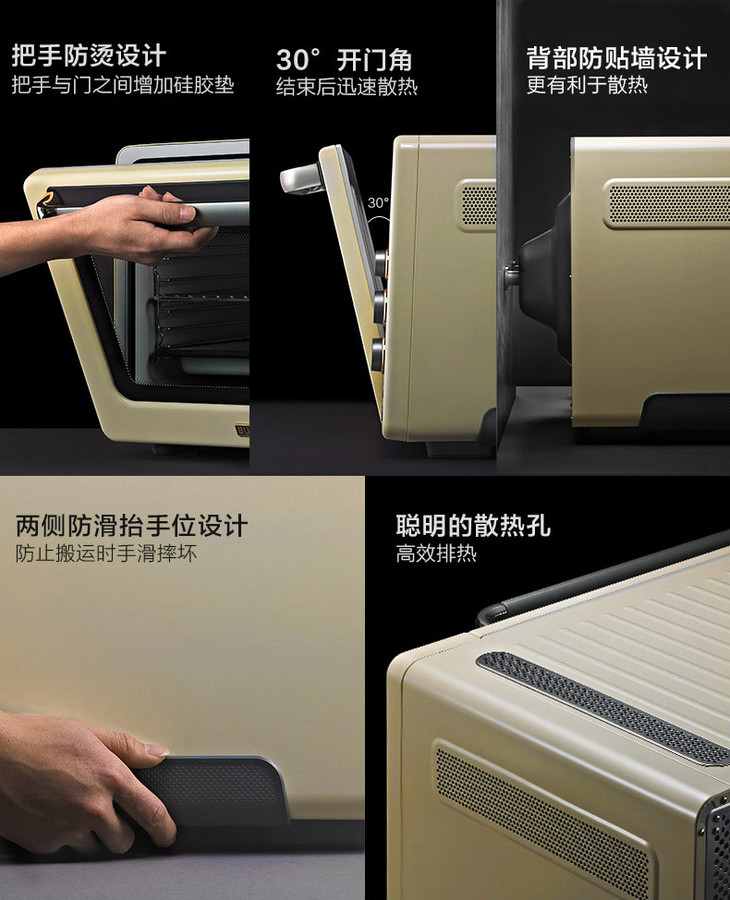 把手防烫设计
把手与门之间增加硅胶垫

30° 开门角
结束后迅速散热

30°

背部防贴墙设计
更有利于散热

两侧防滑抬手位设计
防止搬运时手滑摔坏

聪明的散热孔
高效排热