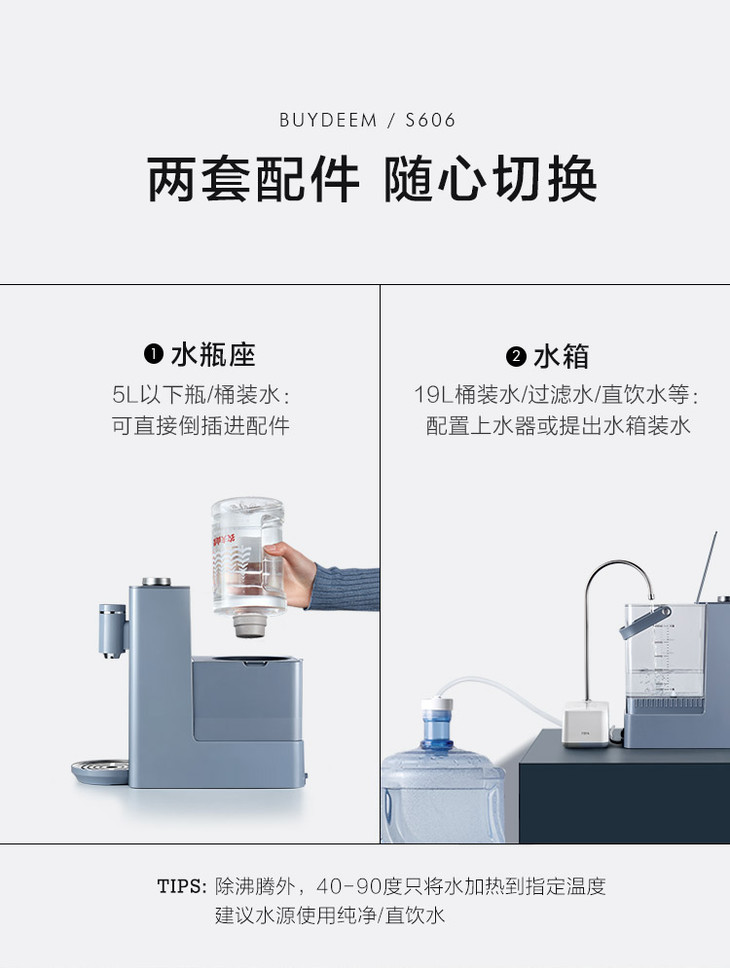 BUYDEEM / S606

两套配件 随心切换

❶ 水瓶座

5L以下瓶/桶装水：
可直接倒插进配件

❷ 水箱

19L桶装水/过滤水/直饮水等：
配置上水器或提出水箱装水

TIPS: 除沸腾外，40-90度只将水加热到指定温度
建议水源使用纯净/直饮水