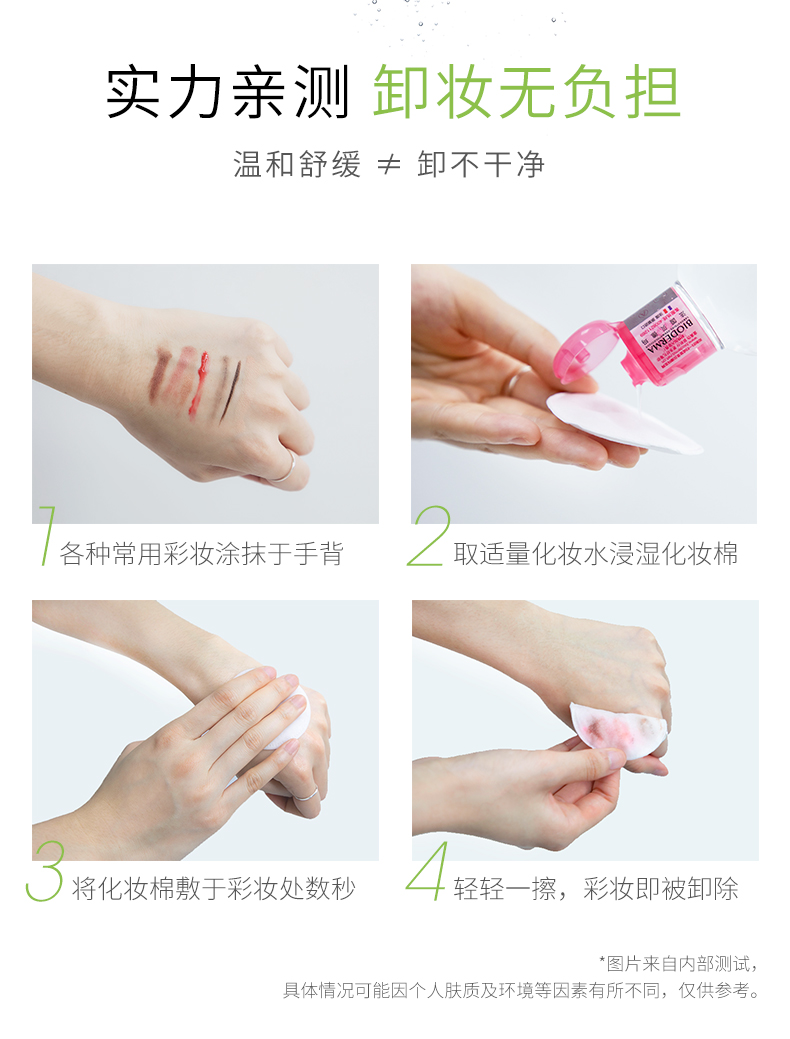 实力亲测 卸妆无负担

温和舒缓 ≠ 卸不干净

BIODERMA

1 各种常用彩妆涂抹于手背

2 取适量化妆水浸湿化妆棉

3 将化妆棉敷于彩妆处数秒

4 轻轻一擦，彩妆即被卸除

*图片来自内部测试，
具体情况可能因个人肤质及环境等因素有所不同，仅供参考。