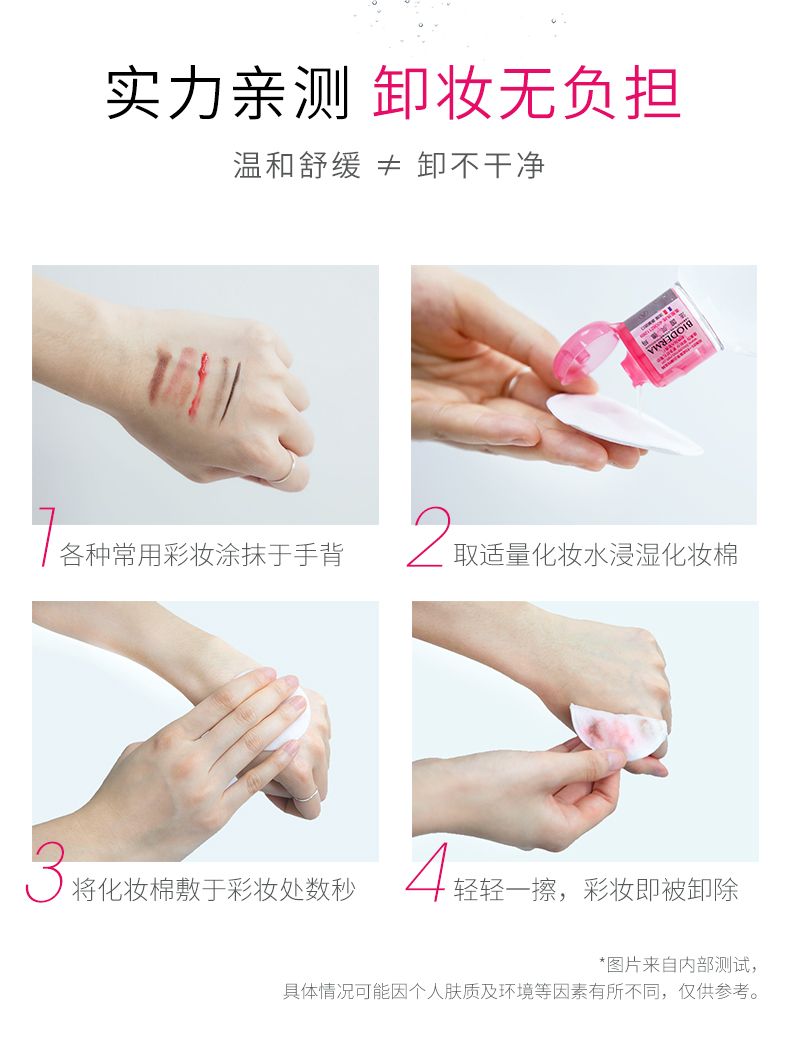 实力亲测 卸妆无负担

温和舒缓 ≠ 卸不干净

BIODERMA

1 各种常用彩妆涂抹于手背

2 取适量化妆水浸湿化妆棉

3 将化妆棉敷于彩妆处数秒

4 轻轻一擦，彩妆即被卸除

*图片来自内部测试，
具体情况可能因个人肤质及环境等因素有所不同，仅供参考。