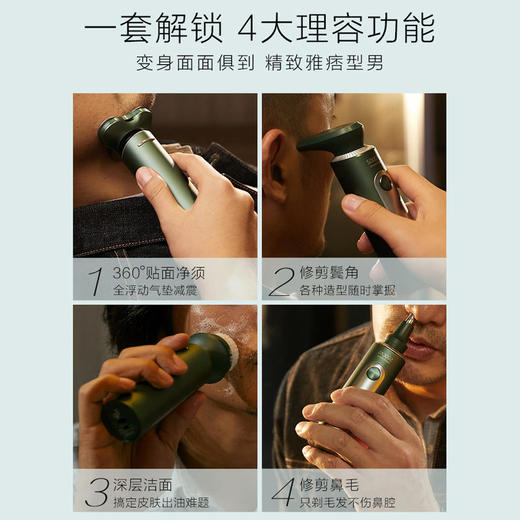 一套解锁 4大理容功能
变身面面俱到 精致雅痞型男

1 360°贴面净须
全浮动气垫减震

2 修剪鬓角
各种造型随时掌握

3 深层洁面
搞定皮肤出油难题

4 修剪鼻毛
只剃毛发不伤鼻腔