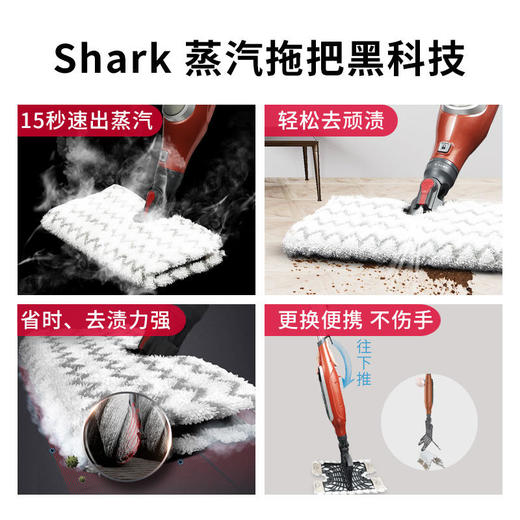 Shark 蒸汽拖把黑科技

15秒速出蒸汽

轻松去顽渍

省时、去渍力强

更换便携 不伤手

往下推