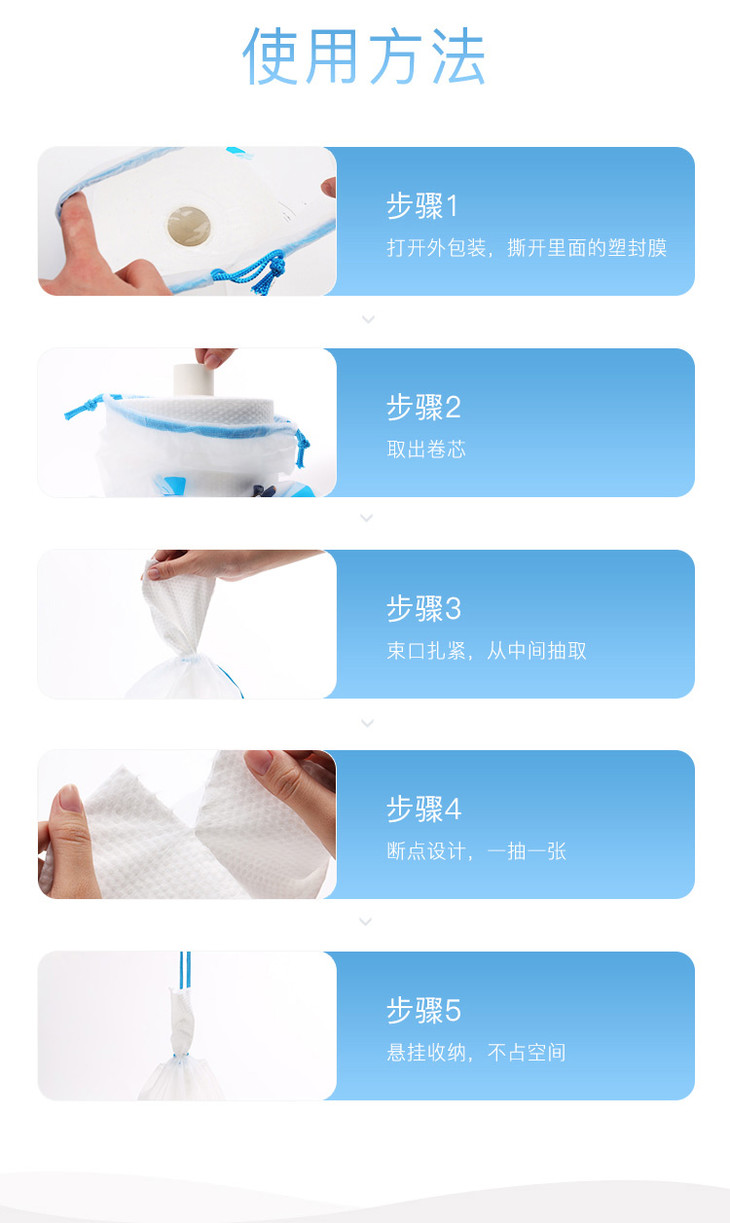 使用方法

步骤1
打开外包装，撕开里面的塑封膜

步骤2
取出卷芯

步骤3
束口扎紧，从中间抽取

步骤4
断点设计，一抽一张

步骤5
悬挂收纳，不占空间