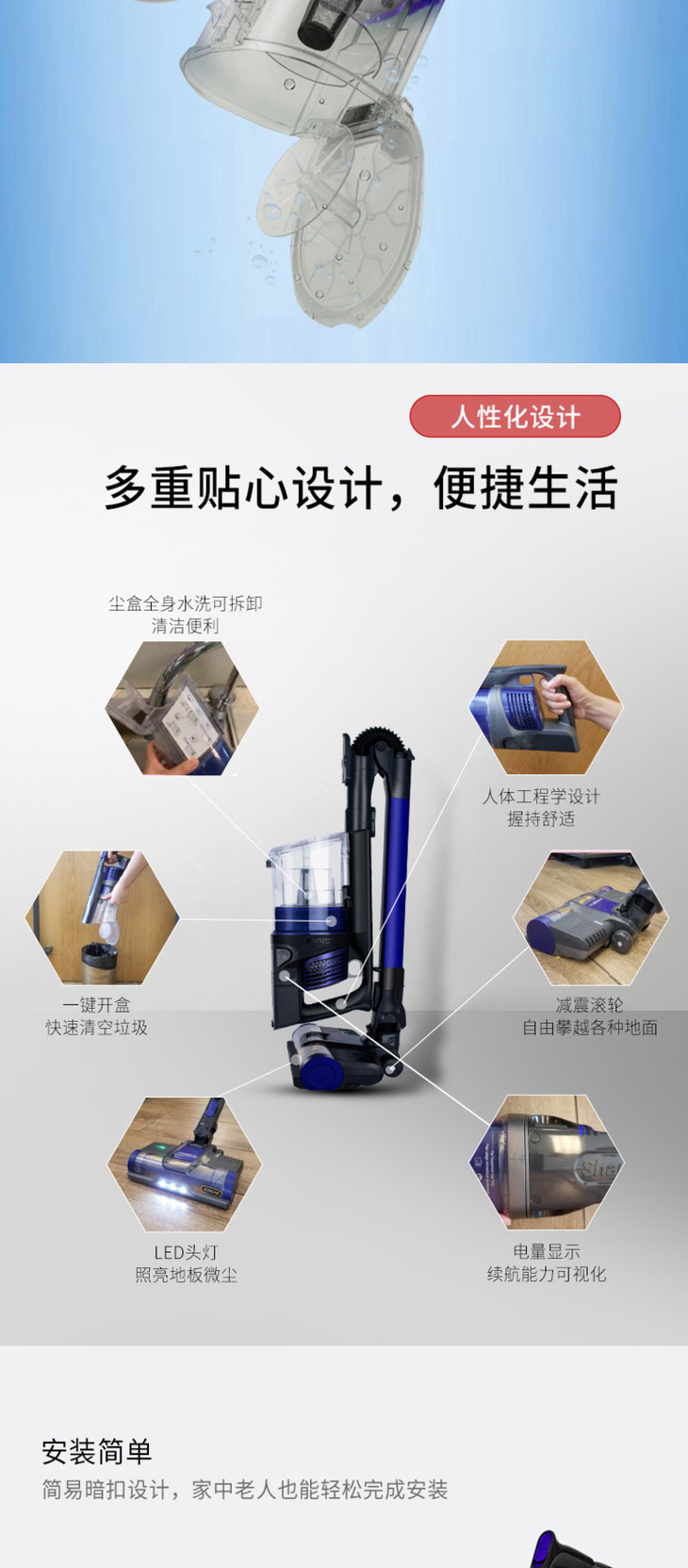 人性化设计

多重贴心设计，便捷生活

尘盒全身水洗可拆卸
清洁便利

人体工程学设计
握持舒适

一键开盒
快速清空垃圾

减震滚轮
自由攀越各种地面

LED头灯
照亮地板微尘

电量显示
续航能力可视化

安装简单
简易暗扣设计，家中老人也能轻松完成安装