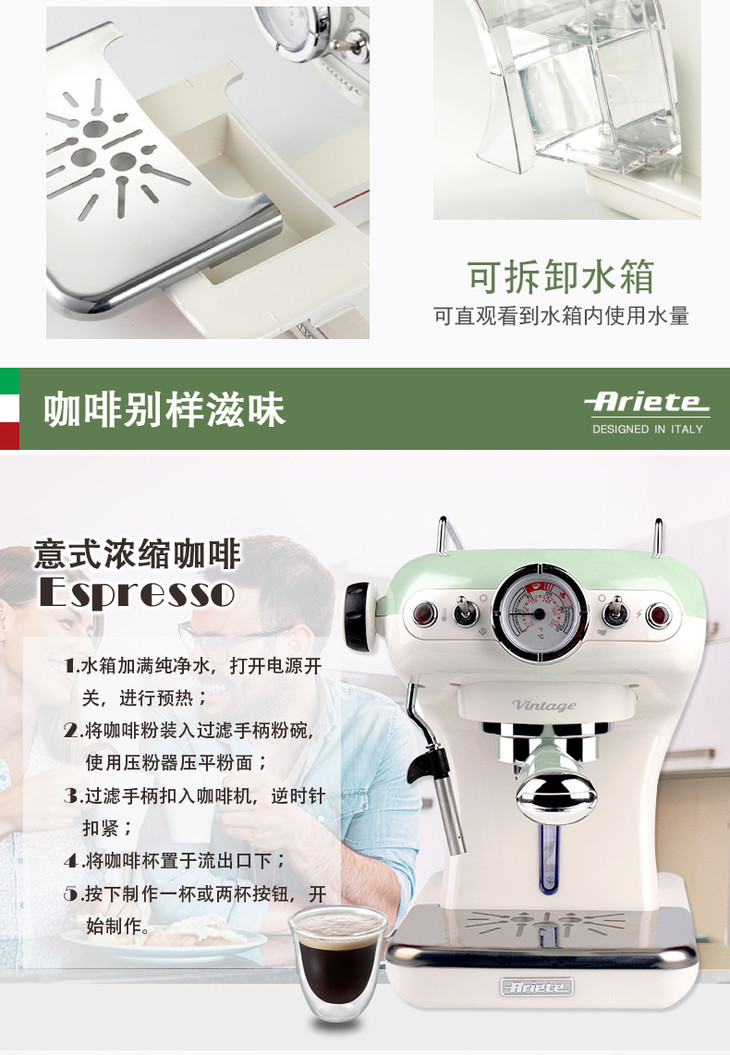 可拆卸水箱
可直观看到水箱内使用水量

咖啡别样滋味

Ariete
DESIGNED IN ITALY

意式浓缩咖啡
Espresso

1.水箱加满纯净水，打开电源开关，进行预热；
2.将咖啡粉装入过滤手柄粉碗，使用压粉器压平粉面；
3.过滤手柄扣入咖啡机，逆时针扣紧；
4.将咖啡杯置于流出口下；
5.按下制作一杯或两杯按钮，开始制作。

Vintage

Ariete