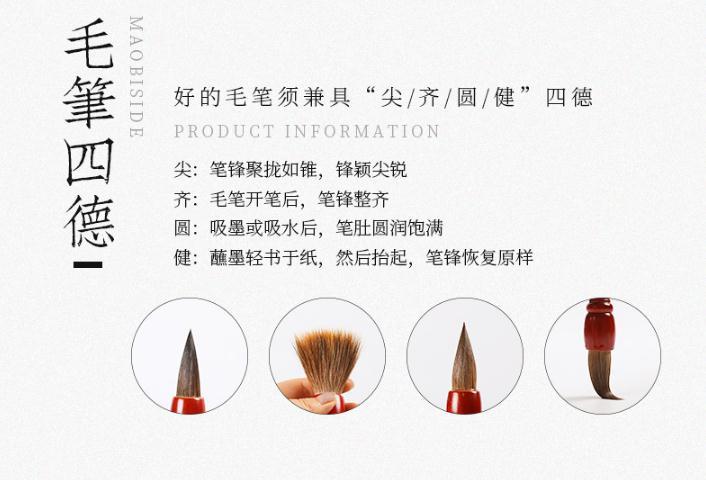 毛筆四德

MAOBISIDE

好的毛笔须兼具“尖/齐/圆/健”四德

PRODUCT INFORMATION

尖：笔锋聚拢如锥，锋颖尖锐
齐：毛笔开笔后，笔锋整齐
圆：吸墨或吸水后，笔肚圆润饱满
健：蘸墨轻书于纸，然后抬起，笔锋恢复原样