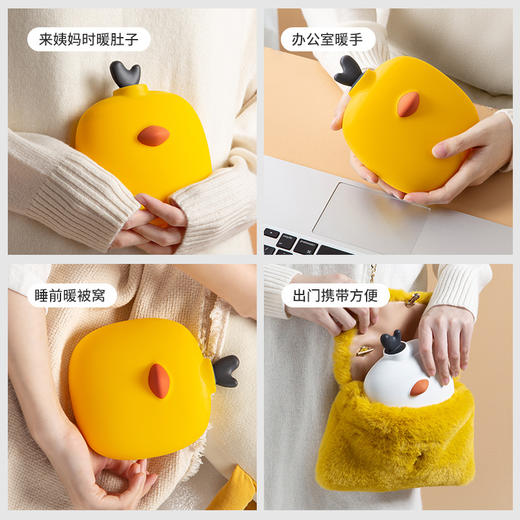 来姨妈时暖肚子

办公室暖手

睡前暖被窝

出门携带方便