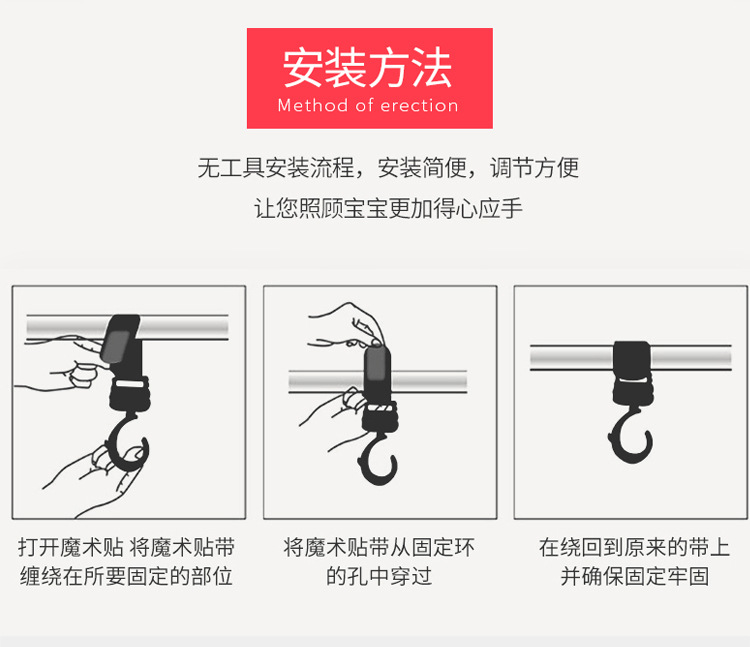 安装方法
Method of erection

无工具安装流程，安装简便，调节方便
让您照顾宝宝更加得心应手

打开魔术贴 将魔术贴带缠绕在所要固定的部位

将魔术贴带从固定环的孔中穿过

在绕回到原来的带上并确保固定牢固