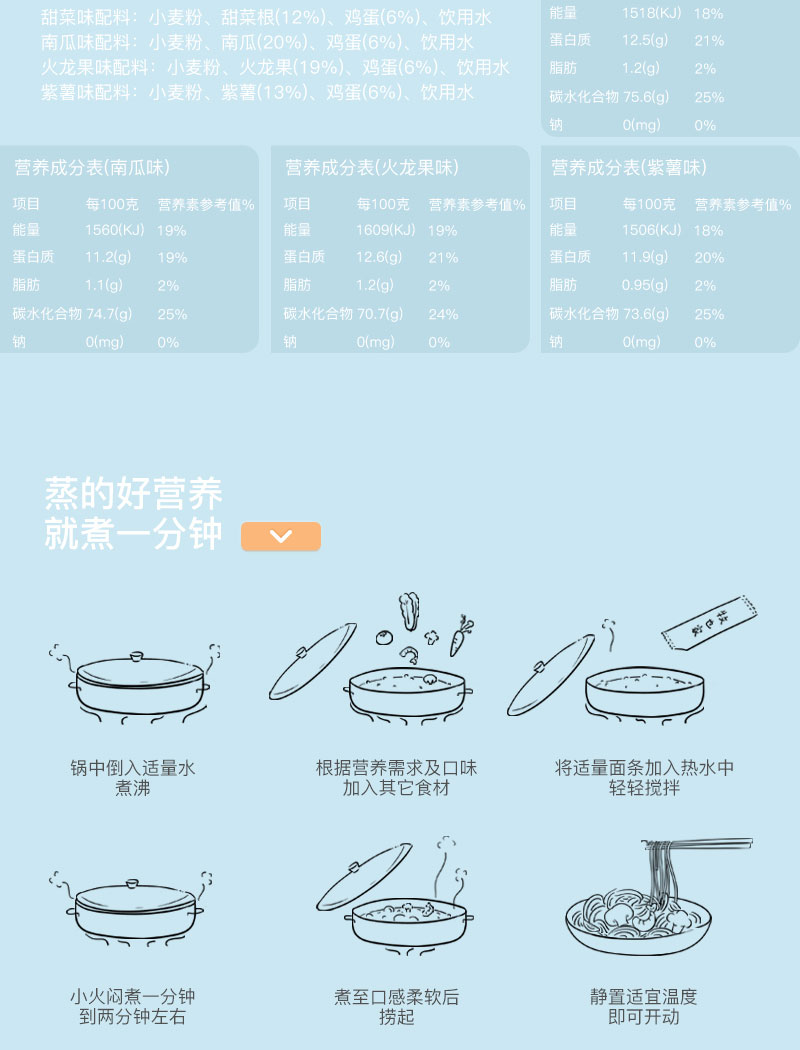 甜菜味配料：小麦粉、甜菜根(12%)、鸡蛋(6%)、饮用水
南瓜味配料：小麦粉、南瓜(20%)、鸡蛋(6%)、饮用水
火龙果味配料：小麦粉、火龙果(19%)、鸡蛋(6%)、饮用水
紫薯味配料：小麦粉、紫薯(13%)、鸡蛋(6%)、饮用水

| 能量 | 1518(KJ) | 18% |
|---|---|---|
| 蛋白质 | 12.5(g) | 21% |
| 脂肪 | 1.2(g) | 2% |
| 碳水化合物 | 75.6(g) | 25% |
| 钠 | 0(mg) | 0% |

营养成分表(南瓜味)

| 项目 | 每100克 | 营养素参考值% |
|---|---|---|
| 能量 | 1560(KJ) | 19% |
| 蛋白质 | 11.2(g) | 19% |
| 脂肪 | 1.1(g) | 2% |
| 碳水化合物 | 74.7(g) | 25% |
| 钠 | 0(mg) | 0% |

营养成分表(火龙果味)

| 项目 | 每100克 | 营养素参考值% |
|---|---|---|
| 能量 | 1609(KJ) | 19% |
| 蛋白质 | 12.6(g) | 21% |
| 脂肪 | 1.2(g) | 2% |
| 碳水化合物 | 70.7(g) | 24% |
| 钠 | 0(mg) | 0% |

营养成分表(紫薯味)

| 项目 | 每100克 | 营养素参考值% |
|---|---|---|
| 能量 | 1506(KJ) | 18% |
| 蛋白质 | 11.9(g) | 20% |
| 脂肪 | 0.95(g) | 2% |
| 碳水化合物 | 73.6(g) | 25% |
| 钠 | 0(mg) | 0% |

蒸的好营养
就煮一分钟

锅中倒入适量水
煮沸

根据营养需求及口味
加入其它食材

将适量面条加入热水中
轻轻搅拌

小火闷煮一分钟
到两分钟左右

煮至口感柔软后
捞起

静置适宜温度
即可开动