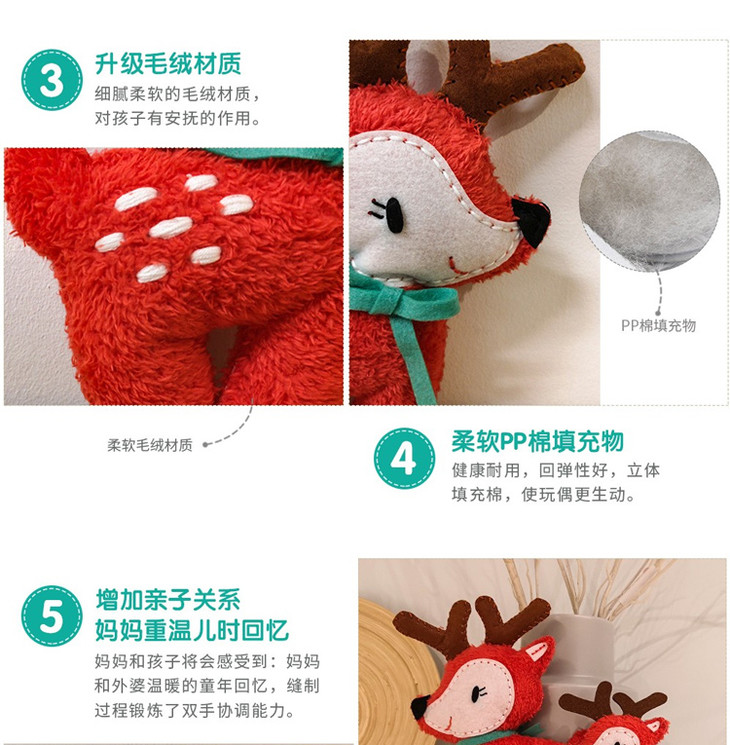 3
升级毛绒材质
细腻柔软的毛绒材质，对孩子有安抚的作用。

PP棉填充物

柔软毛绒材质

4
柔软PP棉填充物
健康耐用，回弹性好，立体填充棉，使玩偶更生动。

5
增加亲子关系
妈妈重温儿时回忆
妈妈和孩子将会感受到：妈妈和外婆温暖的童年回忆，缝制过程锻炼了双手协调能力。