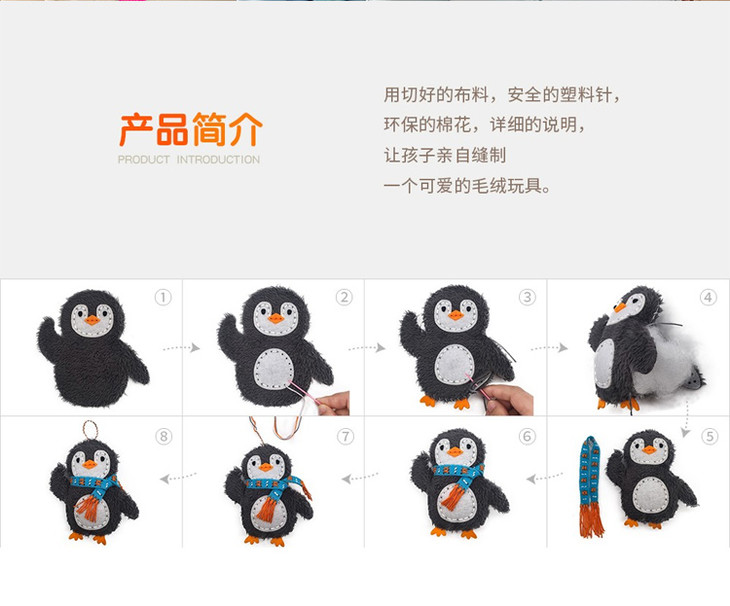 产品简介
PRODUCT INTRODUCTION

用切好的布料，安全的塑料针，
环保的棉花，详细的说明，
让孩子亲自缝制
一个可爱的毛绒玩具。

①
②
③
④
⑧
⑦
⑥
⑤