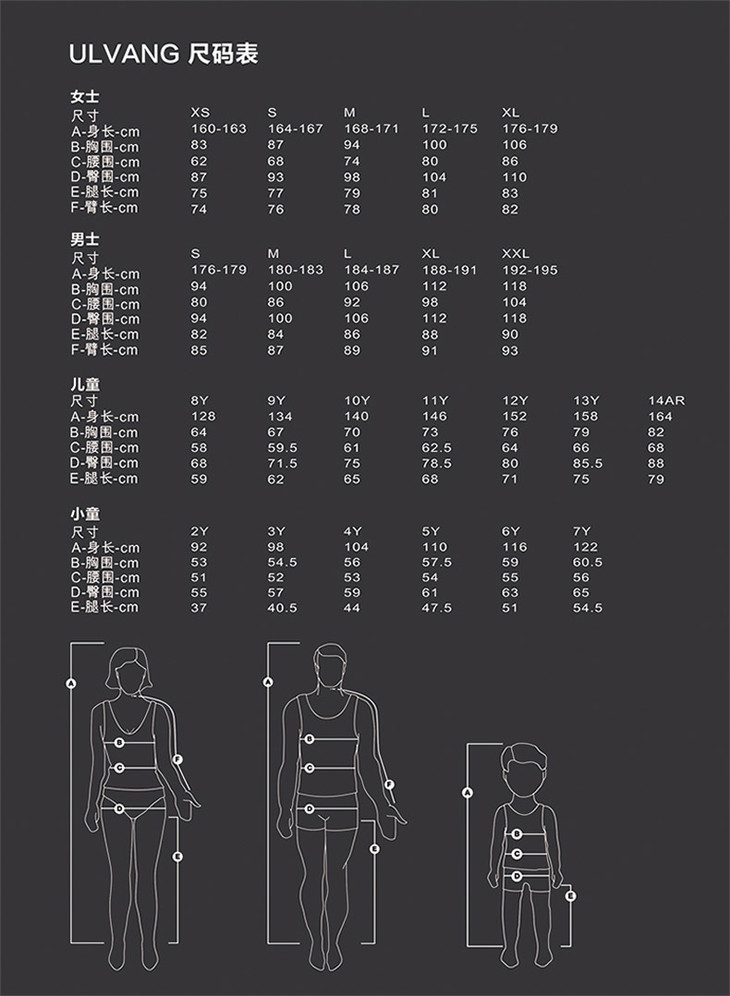 ULVANG 尺码表

女士

| 尺寸 | XS | S | M | L | XL |
|---|---|---|---|---|---|
| A-身长-cm | 160-163 | 164-167 | 168-171 | 172-175 | 176-179 |
| B-胸围-cm | 83 | 87 | 94 | 100 | 106 |
| C-腰围-cm | 62 | 68 | 74 | 80 | 86 |
| D-臀围-cm | 87 | 93 | 98 | 104 | 110 |
| E-腿长-cm | 75 | 77 | 79 | 81 | 83 |
| F-臂长-cm | 74 | 76 | 78 | 80 | 82 |

男士

| 尺寸 | S | M | L | XL | XXL |
|---|---|---|---|---|---|
| A-身长-cm | 176-179 | 180-183 | 184-187 | 188-191 | 192-195 |
| B-胸围-cm | 94 | 100 | 106 | 112 | 118 |
| C-腰围-cm | 80 | 86 | 92 | 98 | 104 |
| D-臀围-cm | 94 | 100 | 106 | 112 | 118 |
| E-腿长-cm | 82 | 84 | 86 | 88 | 90 |
| F-臂长-cm | 85 | 87 | 89 | 91 | 93 |

儿童

| 尺寸 | 8Y | 9Y | 10Y | 11Y | 12Y | 13Y | 14AR |
|---|---|---|---|---|---|---|---|
| A-身长-cm | 128 | 134 | 140 | 146 | 152 | 158 | 164 |
| B-胸围-cm | 64 | 67 | 70 | 73 | 76 | 79 | 82 |
| C-腰围-cm | 58 | 59.5 | 61 | 62.5 | 64 | 66 | 68 |
| D-臀围-cm | 68 | 71.5 | 75 | 78.5 | 80 | 85.5 | 88 |
| E-腿长-cm | 59 | 62 | 65 | 68 | 71 | 75 | 79 |

小童

| 尺寸 | 2Y | 3Y | 4Y | 5Y | 6Y | 7Y |
|---|---|---|---|---|---|---|
| A-身长-cm | 92 | 98 | 104 | 110 | 116 | 122 |
| B-胸围-cm | 53 | 54.5 | 56 | 57.5 | 59 | 60.5 |
| C-腰围-cm | 51 | 52 | 53 | 54 | 55 | 56 |
| D-臀围-cm | 55 | 57 | 59 | 61 | 63 | 65 |
| E-腿长-cm | 37 | 40.5 | 44 | 47.5 | 51 | 54.5 |

A B C D E F
A B C D E F
A B C D E