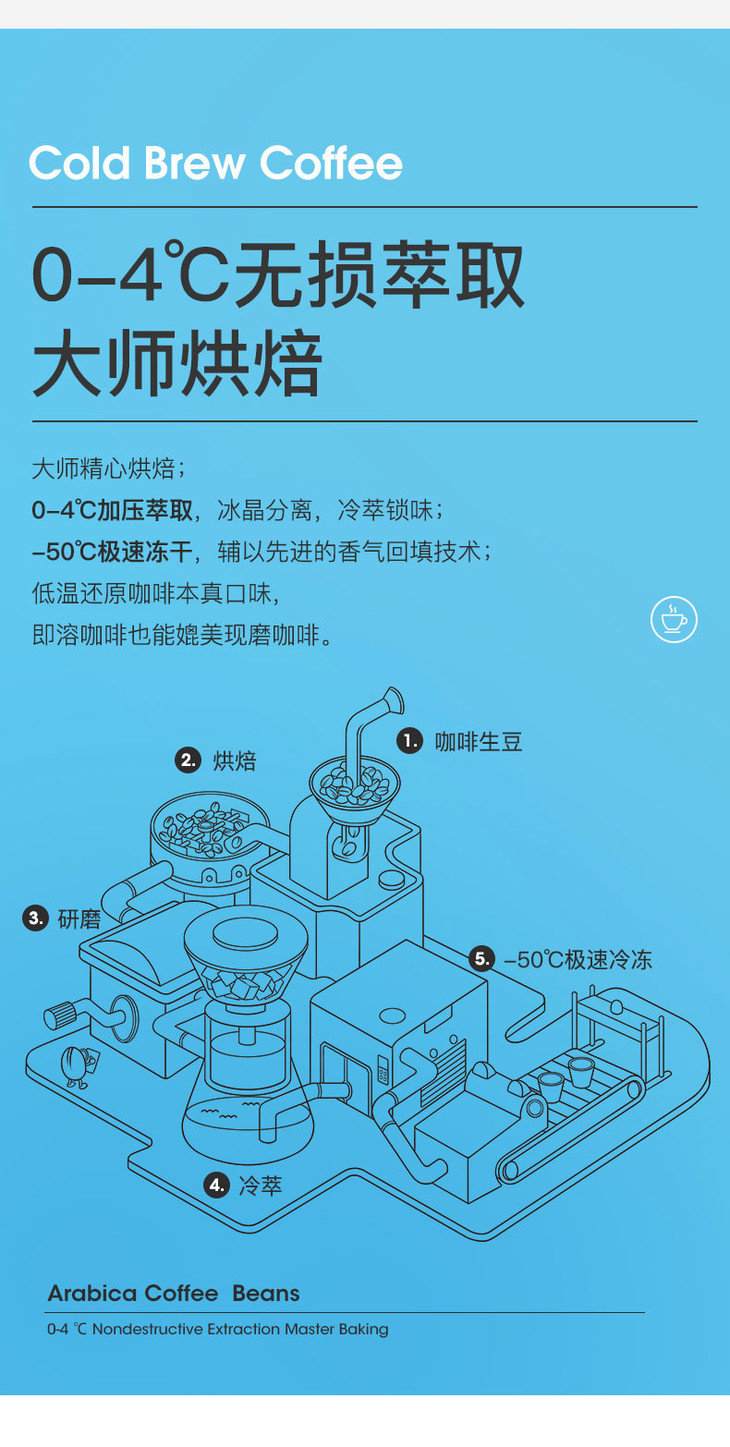 Cold Brew Coffee

0–4℃无损萃取
大师烘焙

大师精心烘焙；
0–4℃加压萃取，冰晶分离，冷萃锁味；
–50℃极速冻干，辅以先进的香气回填技术；
低温还原咖啡本真口味，
即溶咖啡也能媲美现磨咖啡。

1. 咖啡生豆
2. 烘焙
3. 研磨
4. 冷萃
5. –50℃极速冷冻

Arabica Coffee Beans
0-4 ℃ Nondestructive Extraction Master Baking