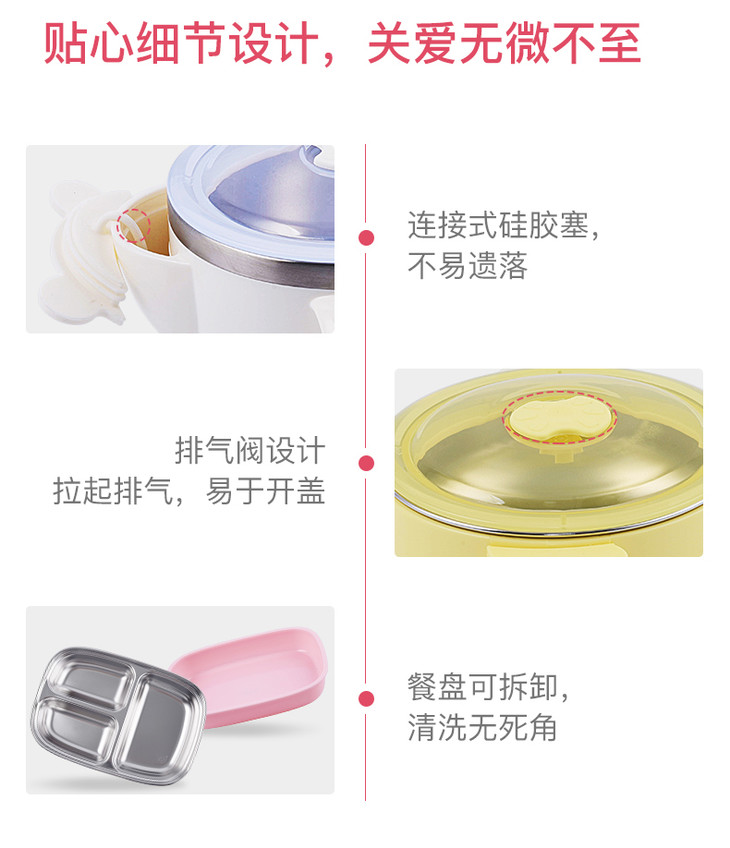 贴心细节设计，关爱无微不至

连接式硅胶塞，
不易遗落

排气阀设计
拉起排气，易于开盖

餐盘可拆卸，
清洗无死角