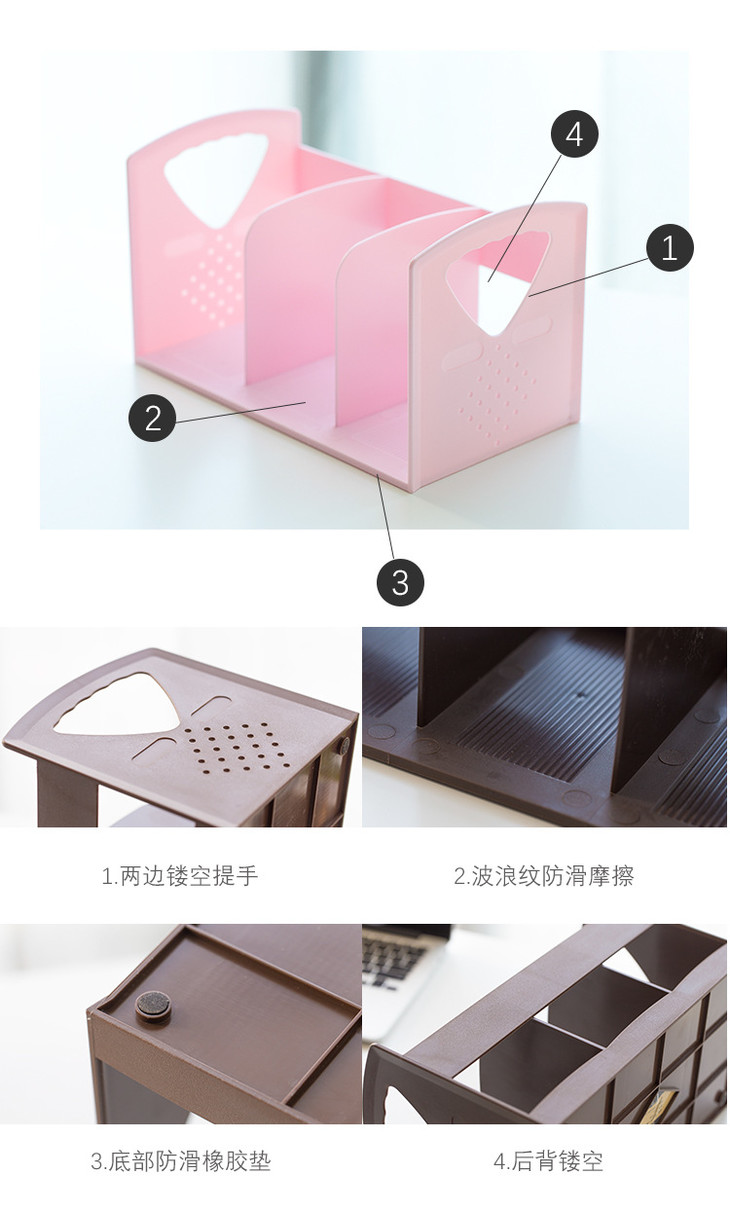 4

1

2

3

1.两边镂空提手

2.波浪纹防滑摩擦

3.底部防滑橡胶垫

4.后背镂空