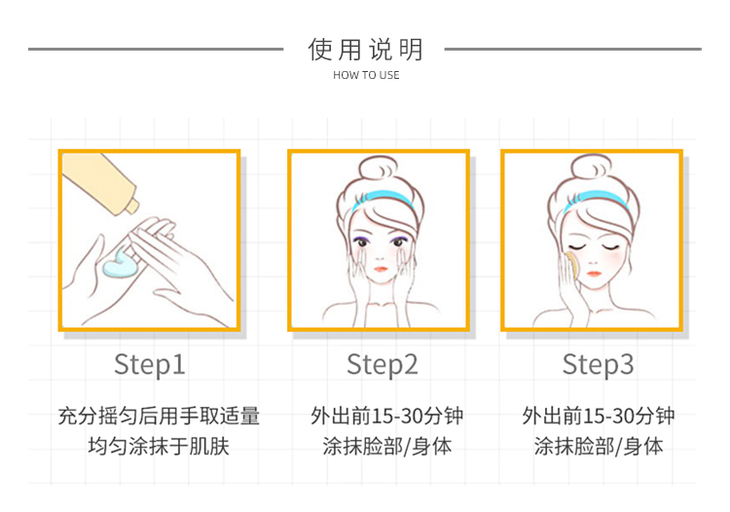 使用说明
HOW TO USE

Step1

充分摇匀后用手取适量
均匀涂抹于肌肤

Step2

外出前15-30分钟
涂抹脸部/身体

Step3

外出前15-30分钟
涂抹脸部/身体