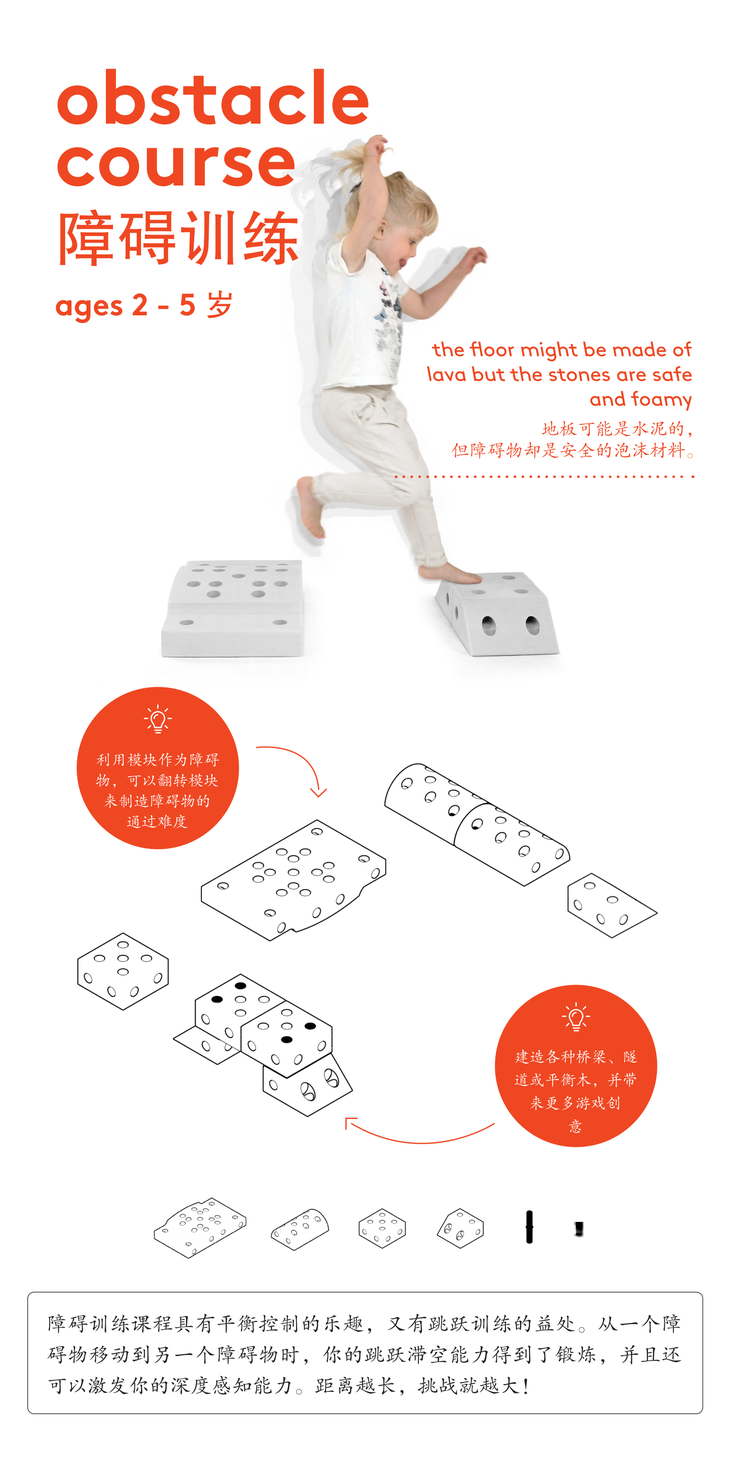 obstacle course
障碍训练

ages 2 - 5 岁

the floor might be made of lava but the stones are safe and foamy
地板可能是水泥的，但障碍物却是安全的泡沫材料。

利用模块作为障碍物，可以翻转模块来制造障碍物的通过难度

建造各种桥梁、隧道或平衡木，并带来更多游戏创意

障碍训练课程具有平衡控制的乐趣，又有跳跃训练的益处。从一个障碍物移动到另一个障碍物时，你的跳跃滞空能力得到了锻炼，并且还可以激发你的深度感知能力。距离越长，挑战就越大！