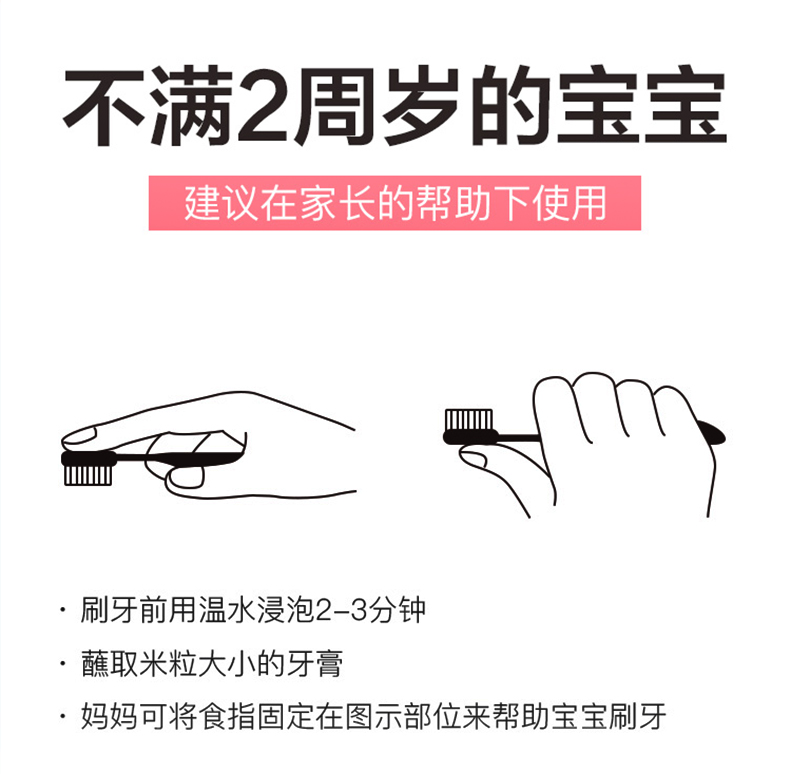 不满2周岁的宝宝

建议在家长的帮助下使用

· 刷牙前用温水浸泡2-3分钟

· 蘸取米粒大小的牙膏

· 妈妈可将食指固定在图示部位来帮助宝宝刷牙