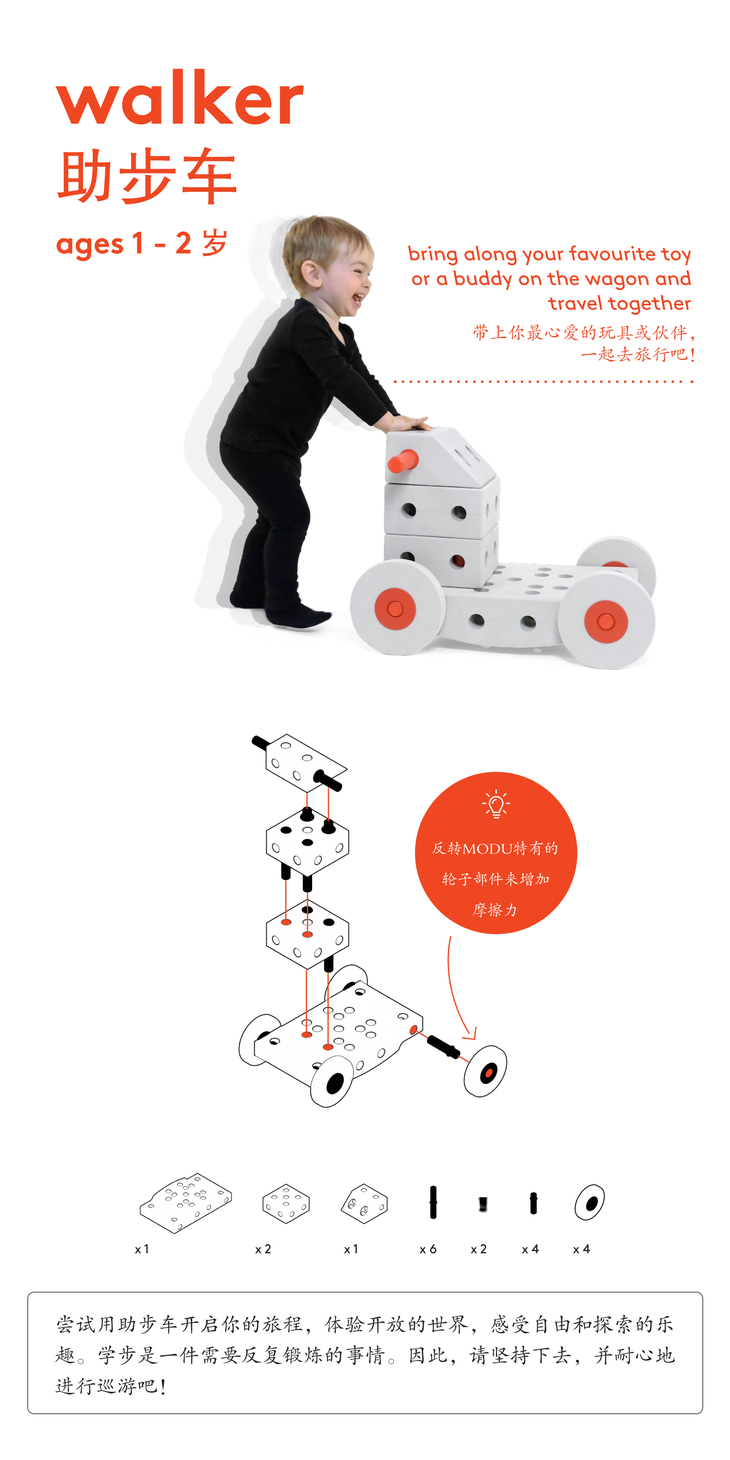 walker
助步车
ages 1 - 2 岁

bring along your favourite toy or a buddy on the wagon and travel together
带上你最心爱的玩具或伙伴，一起去旅行吧！

反转MODU特有的轮子部件来增加摩擦力

x 1
x 2
x 1
x 6
x 2
x 4
x 4

尝试用助步车开启你的旅程，体验开放的世界，感受自由和探索的乐趣。学步是一件需要反复锻炼的事情。因此，请坚持下去，并耐心地进行巡游吧！