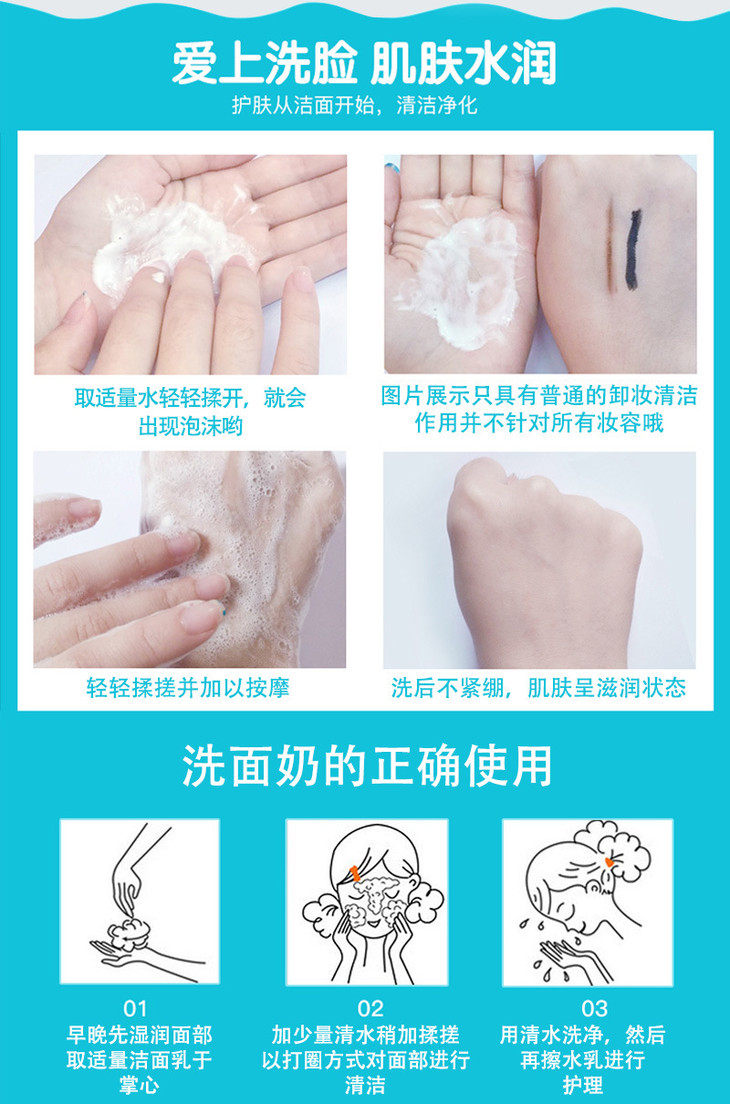 爱上洗脸 肌肤水润

护肤从洁面开始，清洁净化

取适量水轻轻揉开，就会出现泡沫哟

图片展示只具有普通的卸妆清洁作用并不针对所有妆容哦

轻轻揉搓并加以按摩

洗后不紧绷，肌肤呈滋润状态

洗面奶的正确使用

01
早晚先湿润面部取适量洁面乳于掌心

02
加少量清水稍加揉搓以打圈方式对面部进行清洁

03
用清水洗净，然后再擦水乳进行护理