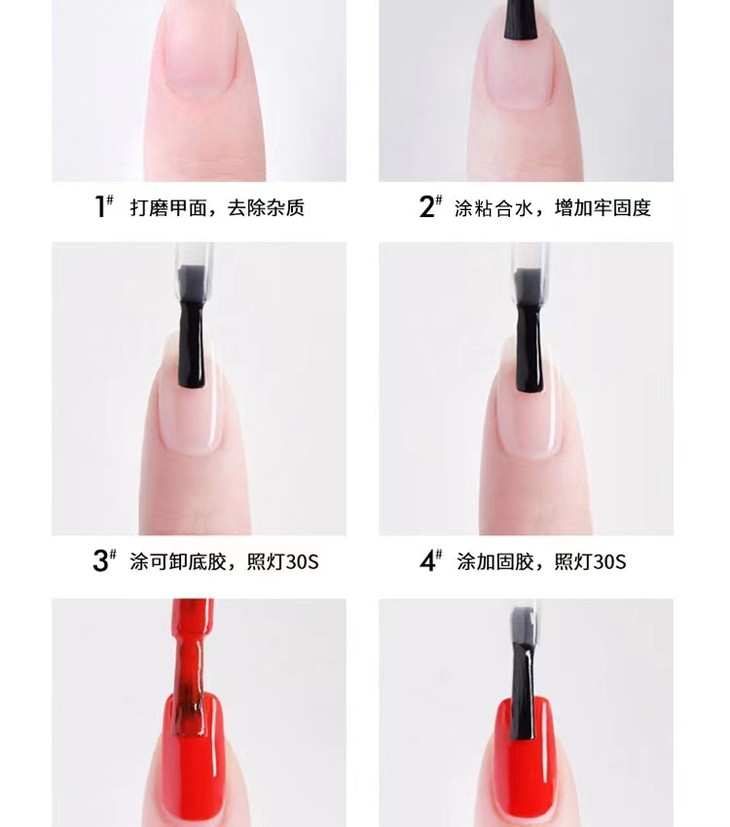 1# 打磨甲面，去除杂质

2# 涂粘合水，增加牢固度

3# 涂可卸底胶，照灯30S

4# 涂加固胶，照灯30S