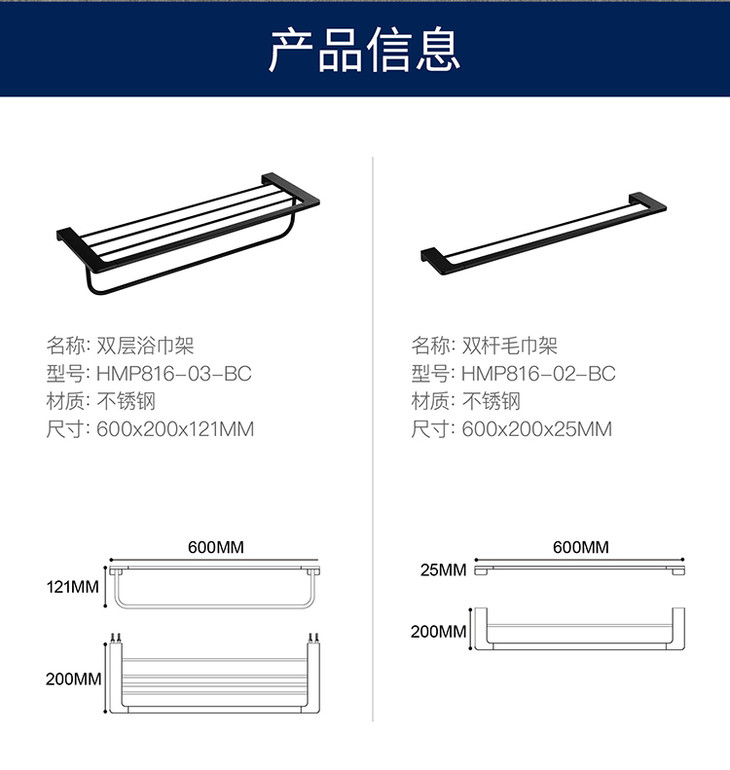 产品信息

名称: 双层浴巾架
型号: HMP816-03-BC
材质: 不锈钢
尺寸: 600x200x121MM

600MM
121MM
200MM

名称: 双杆毛巾架
型号: HMP816-02-BC
材质: 不锈钢
尺寸: 600x200x25MM

600MM
25MM
200MM