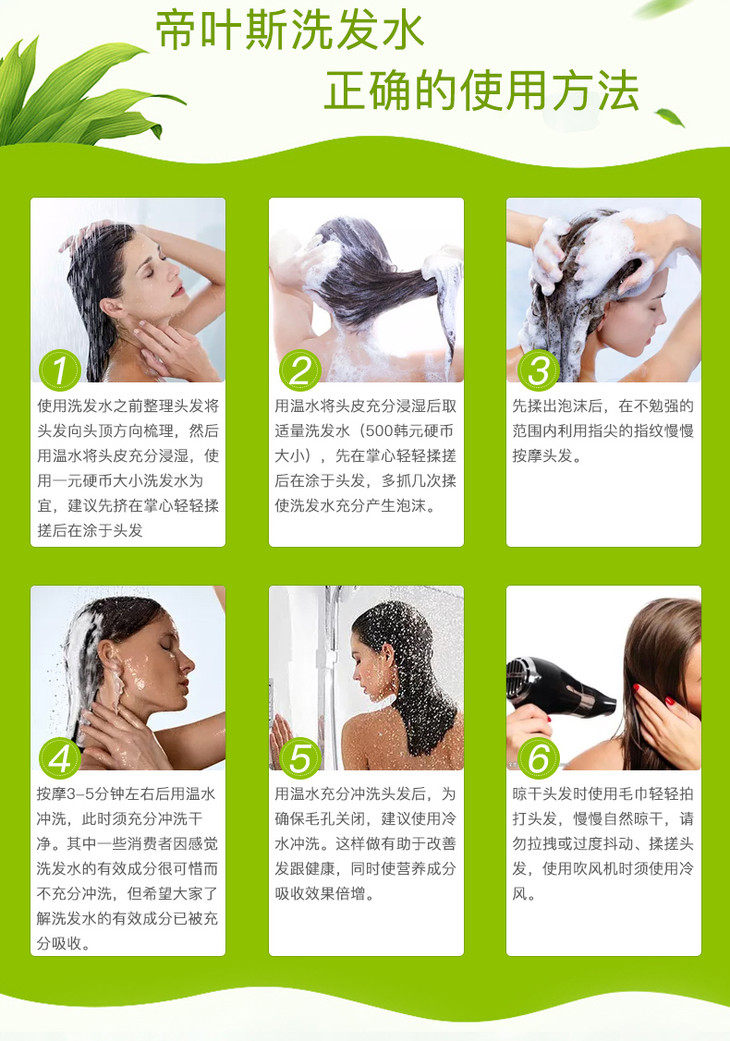 帝叶斯洗发水
正确的使用方法

1
使用洗发水之前整理头发将头发向头顶方向梳理，然后用温水将头皮充分浸湿，使用一元硬币大小洗发水为宜，建议先挤在掌心轻轻揉搓后在涂于头发

2
用温水将头皮充分浸湿后取适量洗发水（500韩元硬币大小），先在掌心轻轻揉搓后在涂于头发，多抓几次揉使洗发水充分产生泡沫。

3
先揉出泡沫后，在不勉强的范围内利用指尖的指纹慢慢按摩头发。

4
按摩3-5分钟左右后用温水冲洗，此时须充分冲洗干净。其中一些消费者因感觉洗发水的有效成分很可惜而不充分冲洗，但希望大家了解洗发水的有效成分已被充分吸收。

5
用温水充分冲洗头发后，为确保毛孔关闭，建议使用冷水冲洗。这样做有助于改善发跟健康，同时使营养成分吸收效果倍增。

6
晾干头发时使用毛巾轻轻拍打头发，慢慢自然晾干，请勿拉拽或过度抖动、揉搓头发，使用吹风机时须使用冷风。