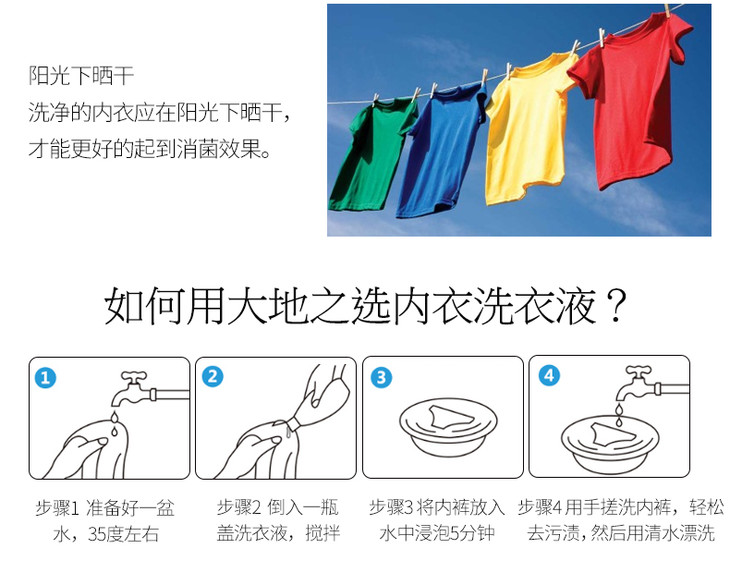 阳光下晒干
洗净的内衣应在阳光下晒干，才能更好的起到消菌效果。

如何用大地之选内衣洗衣液？

1

2

3

4

步骤1 准备好一盆水，35度左右

步骤2 倒入一瓶盖洗衣液，搅拌

步骤3 将内裤放入水中浸泡5分钟

步骤4 用手搓洗内裤，轻松去污渍，然后用清水漂洗