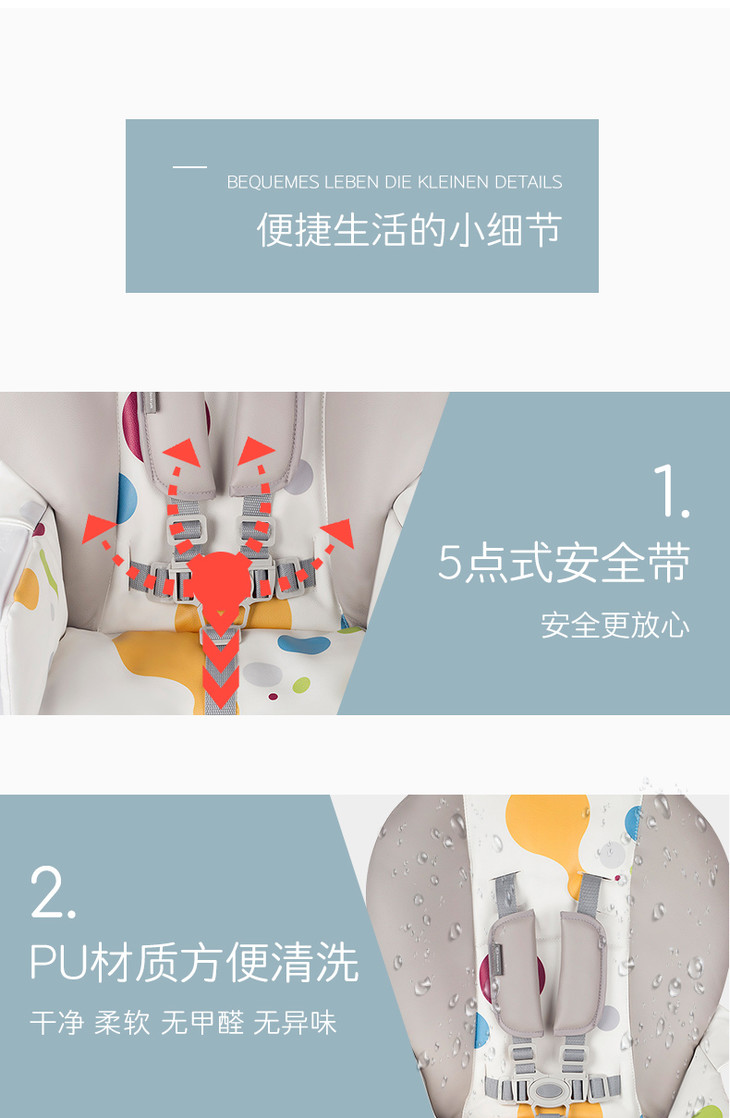 BEQUEMES LEBEN DIE KLEINEN DETAILS
便捷生活的小细节

1.
5点式安全带
安全更放心

2.
PU材质方便清洗
干净 柔软 无甲醛 无异味