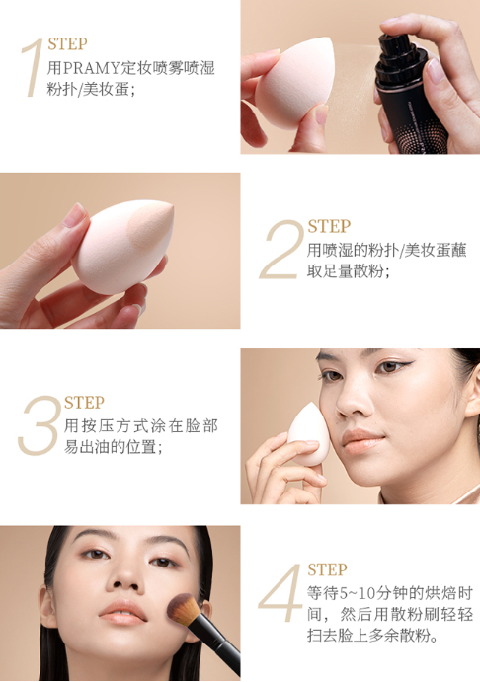 1 STEP
用PRAMY定妆喷雾喷湿粉扑/美妆蛋；

2 STEP
用喷湿的粉扑/美妆蛋蘸取足量散粉；

3 STEP
用按压方式涂在脸部易出油的位置；

4 STEP
等待5~10分钟的烘焙时间，然后用散粉刷轻轻扫去脸上多余散粉。