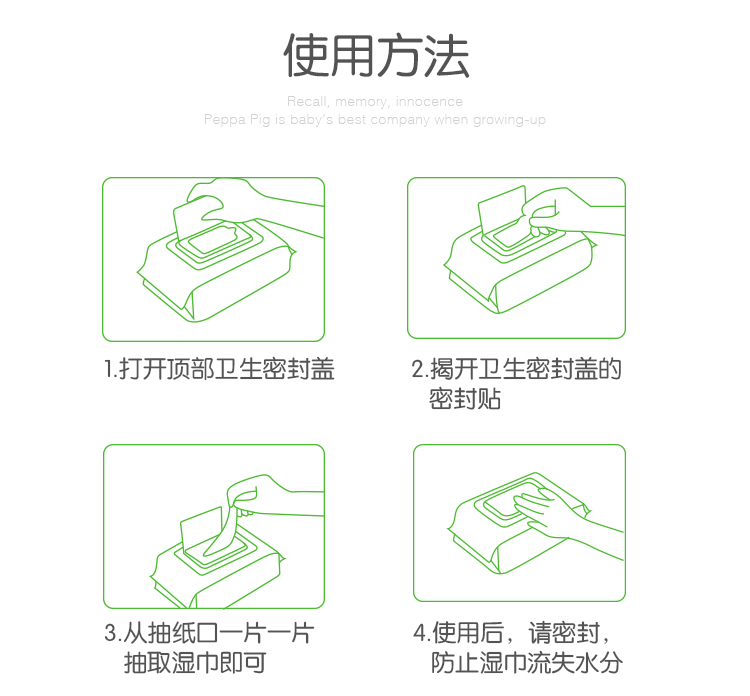 使用方法

Recall, memory, innocence
Peppa Pig is baby's best company when growing-up

1.打开顶部卫生密封盖

2.揭开卫生密封盖的密封贴

3.从抽纸口一片一片抽取湿巾即可

4.使用后，请密封，防止湿巾流失水分