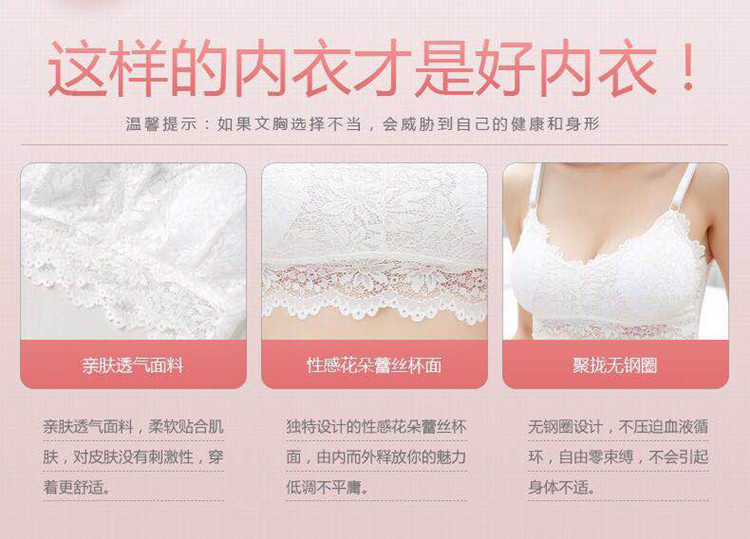 这样的内衣才是好内衣！

温馨提示：如果文胸选择不当，会威胁到自己的健康和身形

亲肤透气面料

亲肤透气面料，柔软贴合肌肤，对皮肤没有刺激性，穿着更舒适。

性感花朵蕾丝杯面

独特设计的性感花朵蕾丝杯面，由内而外释放你的魅力低调不平庸。

聚拢无钢圈

无钢圈设计，不压迫血液循环，自由零束缚，不会引起身体不适。