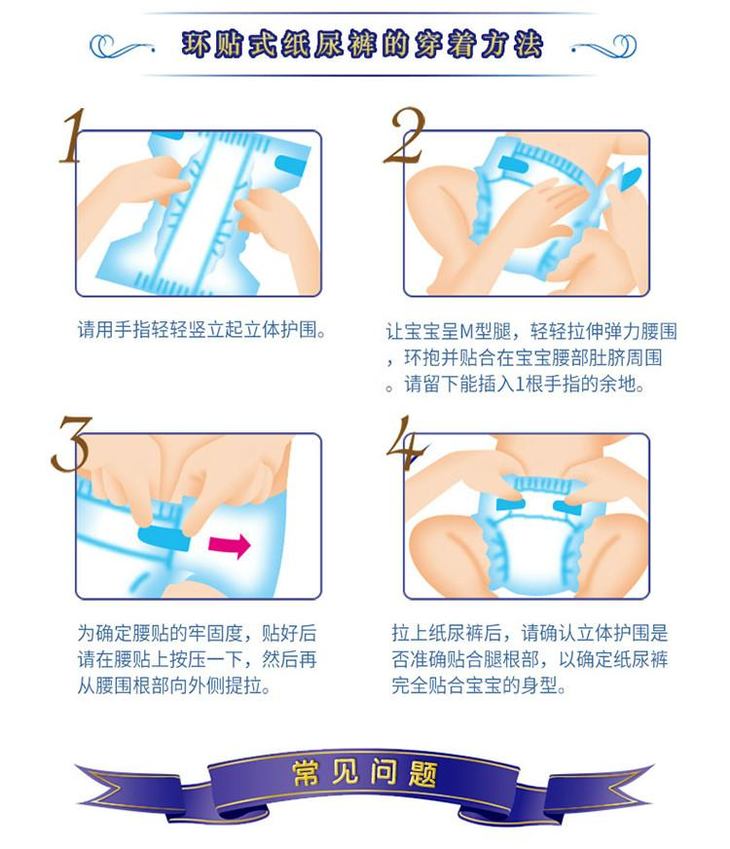 环贴式纸尿裤的穿着方法

1

请用手指轻轻竖立起立体护围。

2

让宝宝呈M型腿，轻轻拉伸弹力腰围，环抱并贴合在宝宝腰部肚脐周围。请留下能插入1根手指的余地。

3

为确定腰贴的牢固度，贴好后请在腰贴上按压一下，然后再从腰围根部向外侧提拉。

4

拉上纸尿裤后，请确认立体护围是否准确贴合腿根部，以确定纸尿裤完全贴合宝宝的身型。

常见问题