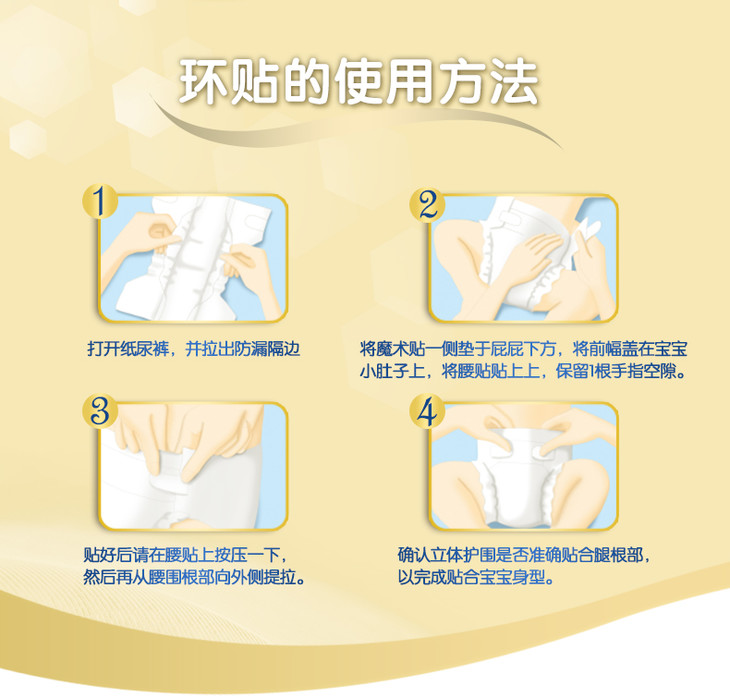 环贴的使用方法

1

打开纸尿裤，并拉出防漏隔边

2

将魔术贴一侧垫于屁屁下方，将前幅盖在宝宝小肚子上，将腰贴贴上上，保留1根手指空隙。

3

贴好后请在腰贴上按压一下，然后再从腰围根部向外侧提拉。

4

确认立体护围是否准确贴合腿根部，以完成贴合宝宝身型。