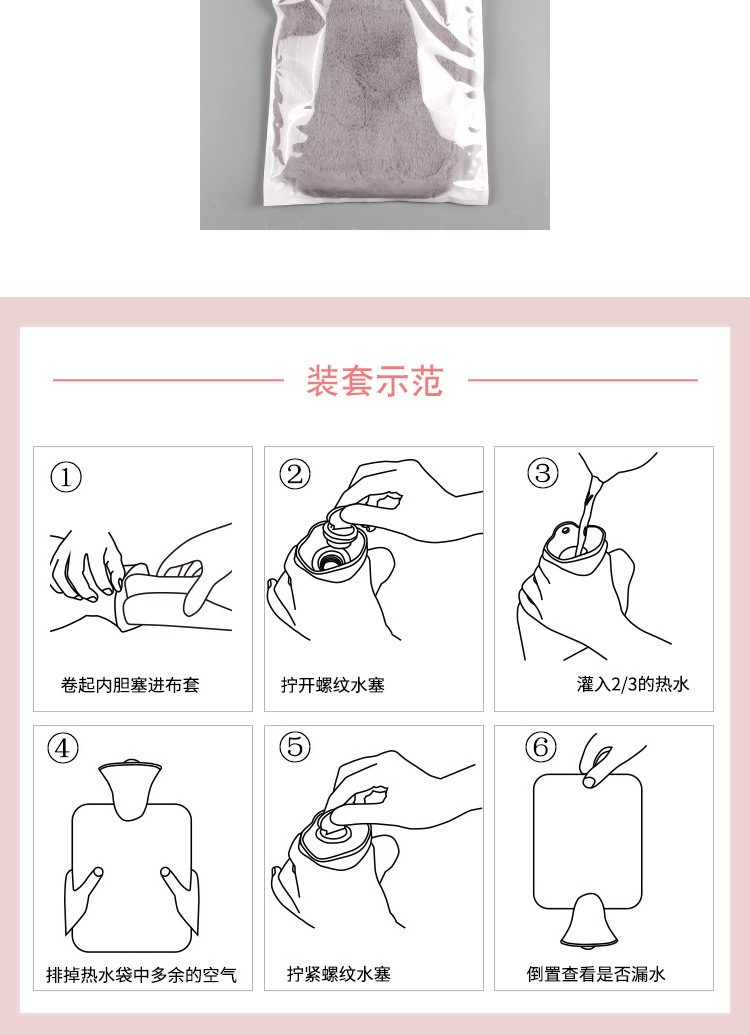 装套示范

①
卷起内胆塞进布套

②
拧开螺纹水塞

③
灌入2/3的热水

④
排掉热水袋中多余的空气

⑤
拧紧螺纹水塞

⑥
倒置查看是否漏水