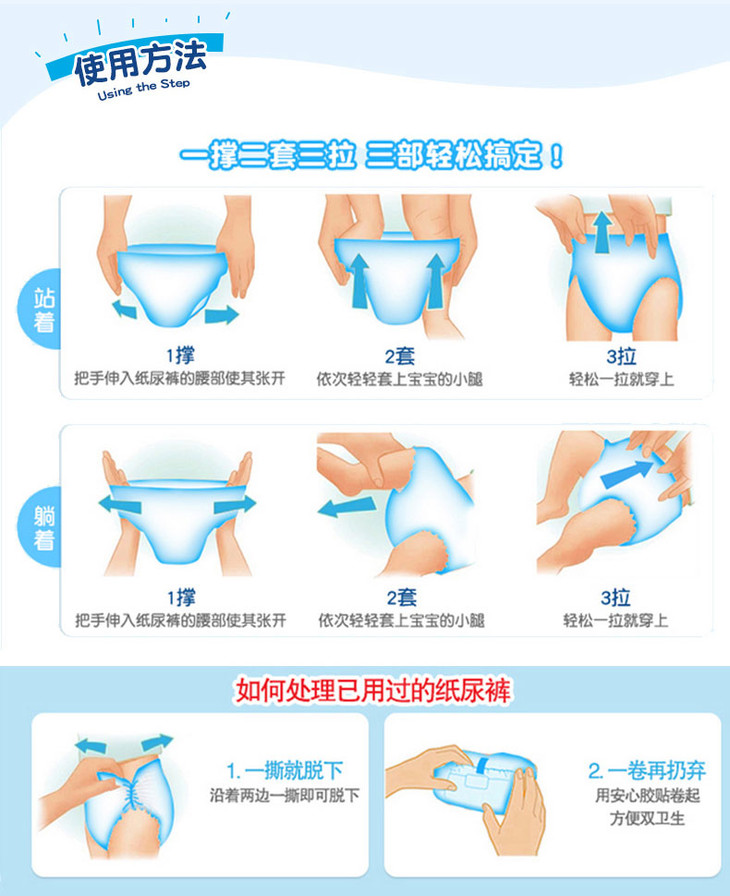 使用方法
Using the Step

一撑二套三拉 三部轻松搞定！

站着

1撑
把手伸入纸尿裤的腰部使其张开

2套
依次轻轻套上宝宝的小腿

3拉
轻松一拉就穿上

躺着

1撑
把手伸入纸尿裤的腰部使其张开

2套
依次轻轻套上宝宝的小腿

3拉
轻松一拉就穿上

如何处理已用过的纸尿裤

1. 一撕就脱下
沿着两边一撕即可脱下

2. 一卷再扔弃
用安心胶贴卷起
方便双卫生