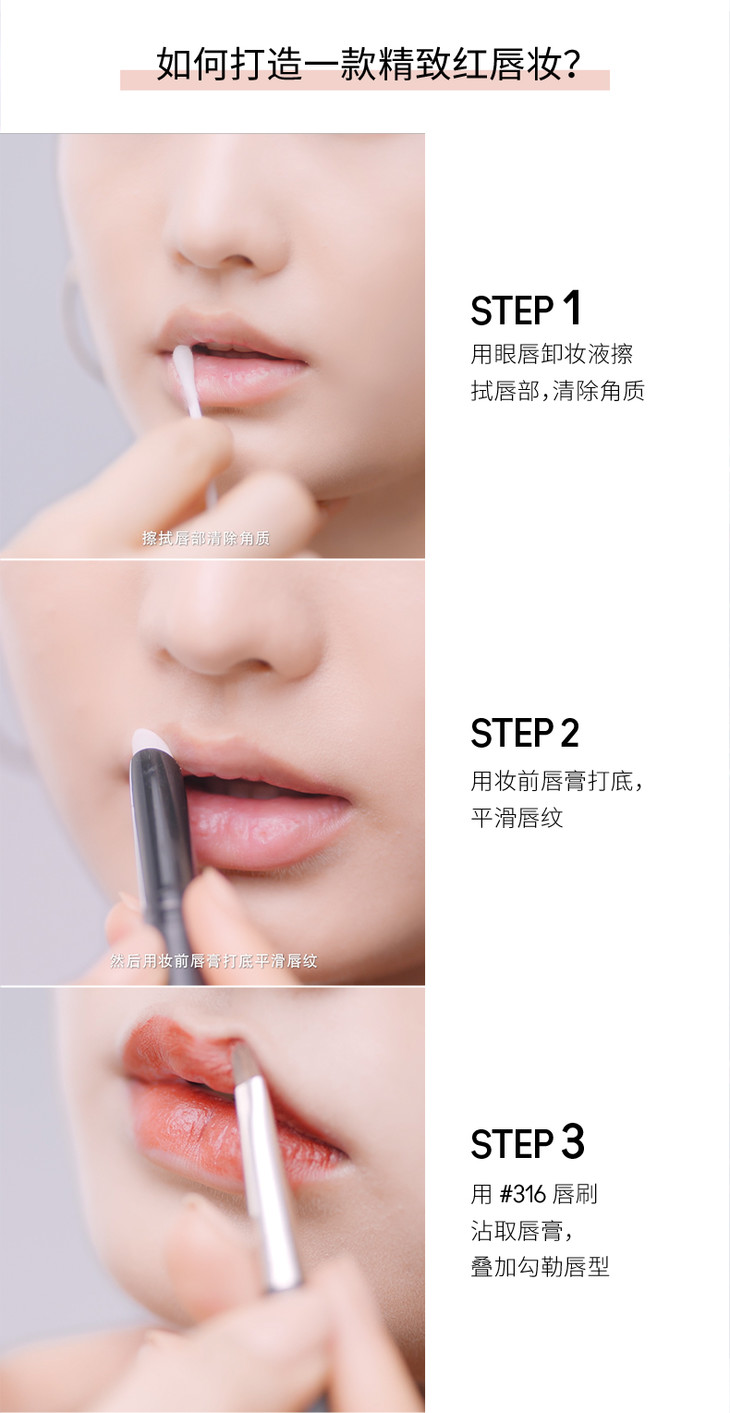 如何打造一款精致红唇妆?

擦拭唇部清除角质

STEP 1
用眼唇卸妆液擦拭唇部，清除角质

然后用妆前唇膏打底平滑唇纹

STEP 2
用妆前唇膏打底，平滑唇纹

STEP 3
用 #316 唇刷沾取唇膏，叠加勾勒唇型