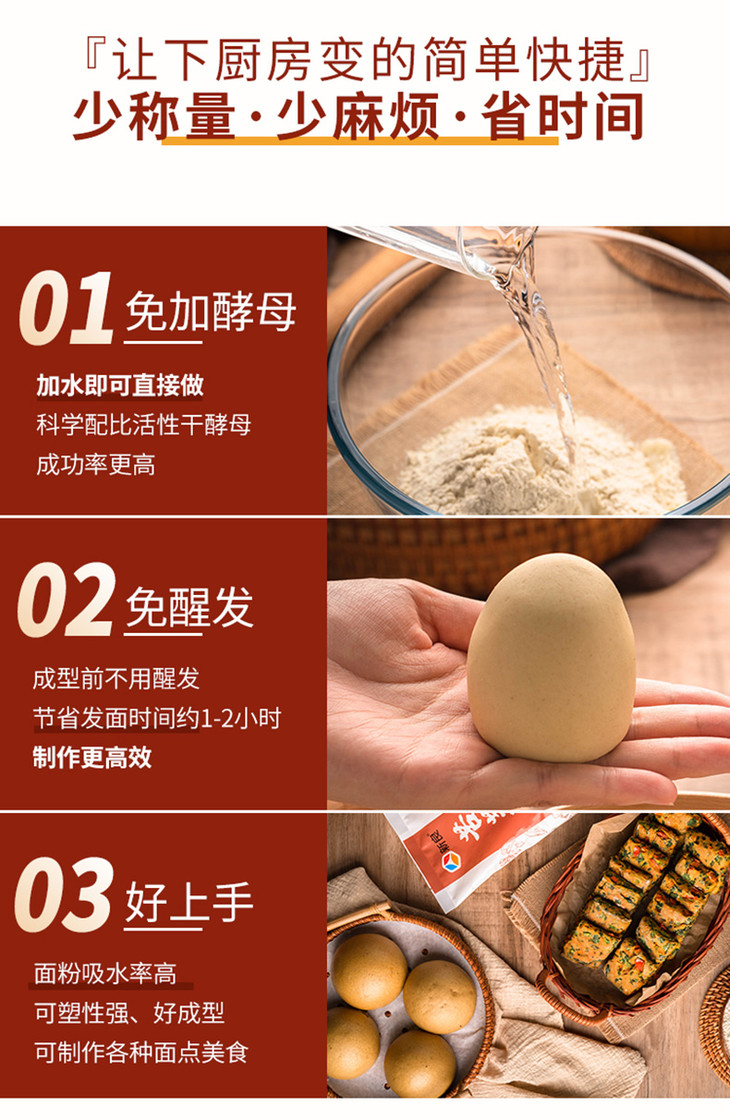 『让下厨房变的简单快捷』
少称量·少麻烦·省时间

01 免加酵母

加水即可直接做
科学配比活性干酵母
成功率更高

02 免醒发

成型前不用醒发
节省发面时间约1-2小时
制作更高效

03 好上手

面粉吸水率高
可塑性强、好成型
可制作各种面点美食