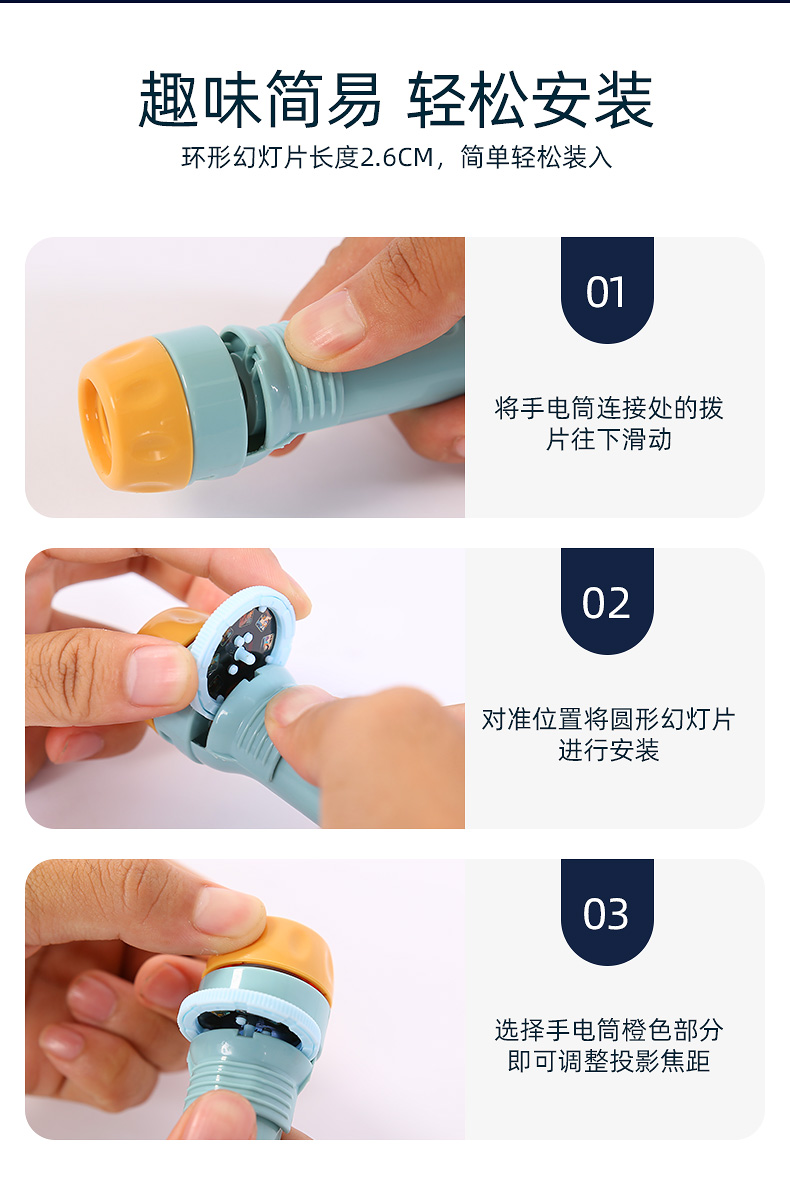 趣味简易 轻松安装

环形幻灯片长度2.6CM，简单轻松装入

01

将手电筒连接处的拨片往下滑动

02

对准位置将圆形幻灯片进行安装

03

选择手电筒橙色部分即可调整投影焦距