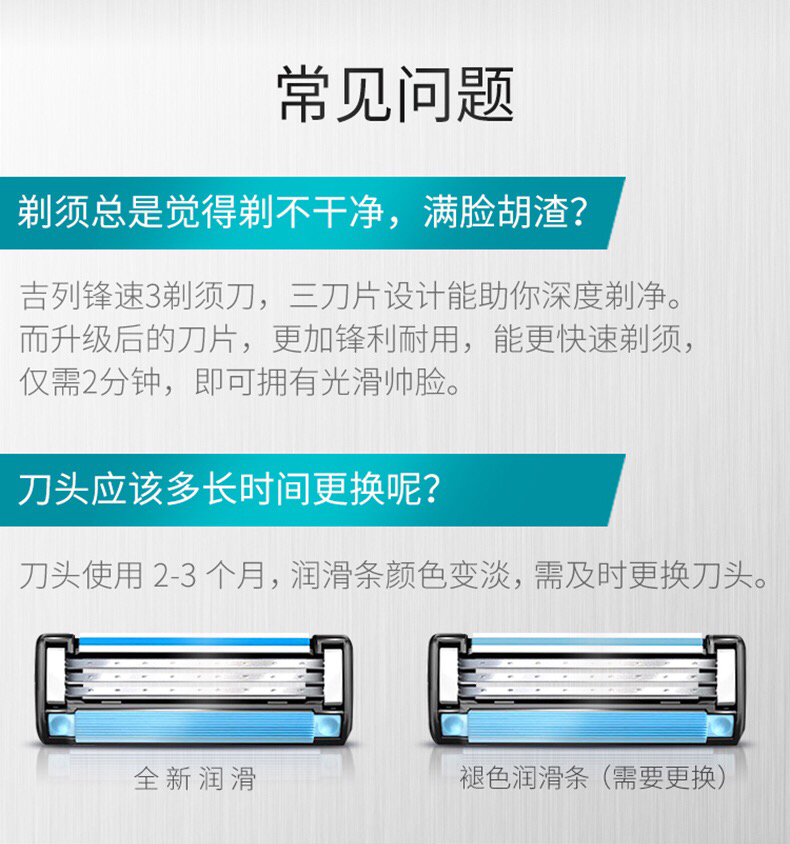 常见问题

剃须总是觉得剃不干净，满脸胡渣？

吉列锋速3剃须刀，三刀片设计能助你深度剃净。而升级后的刀片，更加锋利耐用，能更快速剃须，仅需2分钟，即可拥有光滑帅脸。

刀头应该多长时间更换呢？

刀头使用 2-3 个月，润滑条颜色变淡，需及时更换刀头。

全新润滑

褪色润滑条（需要更换）