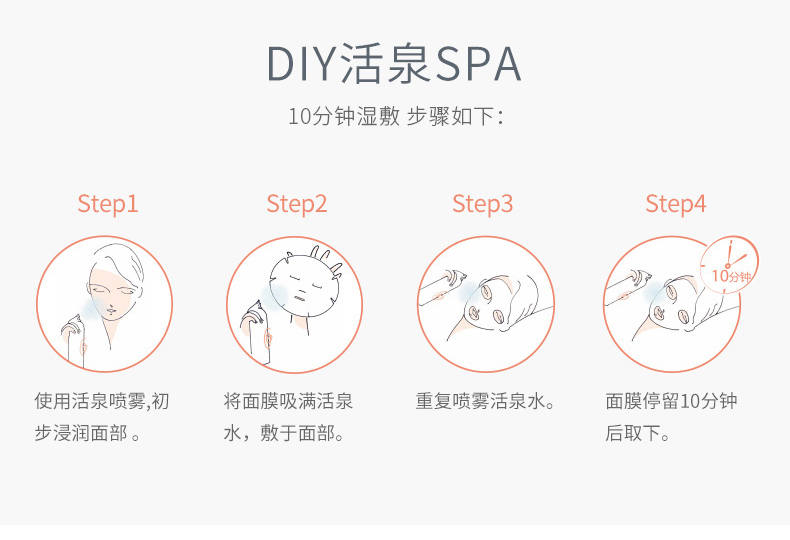 DIY活泉SPA

10分钟湿敷 步骤如下：

Step1

使用活泉喷雾,初步浸润面部 。

Step2

将面膜吸满活泉水，敷于面部。

Step3

重复喷雾活泉水。

Step4

10分钟

面膜停留10分钟后取下。