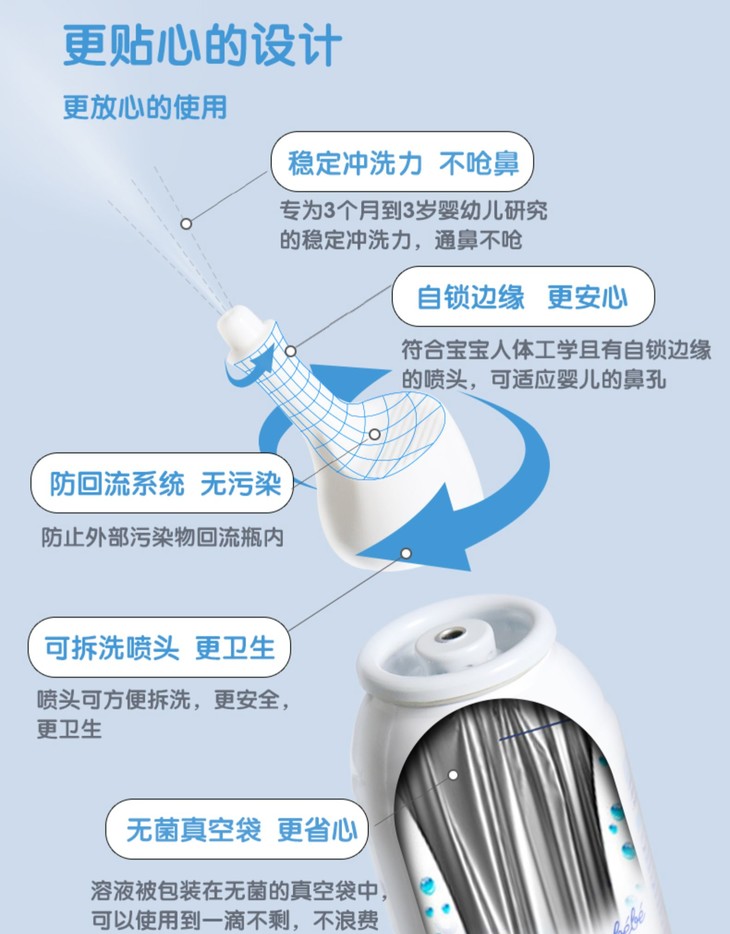 更贴心的设计

更放心的使用

稳定冲洗力 不呛鼻

专为3个月到3岁婴幼儿研究的稳定冲洗力，通鼻不呛

自锁边缘 更安心

符合宝宝人体工学且有自锁边缘的喷头，可适应婴儿的鼻孔

防回流系统 无污染

防止外部污染物回流瓶内

可拆洗喷头 更卫生

喷头可方便拆洗，更安全，更卫生

无菌真空袋 更省心

溶液被包装在无菌的真空袋中，可以使用到一滴不剩，不浪费

bébé